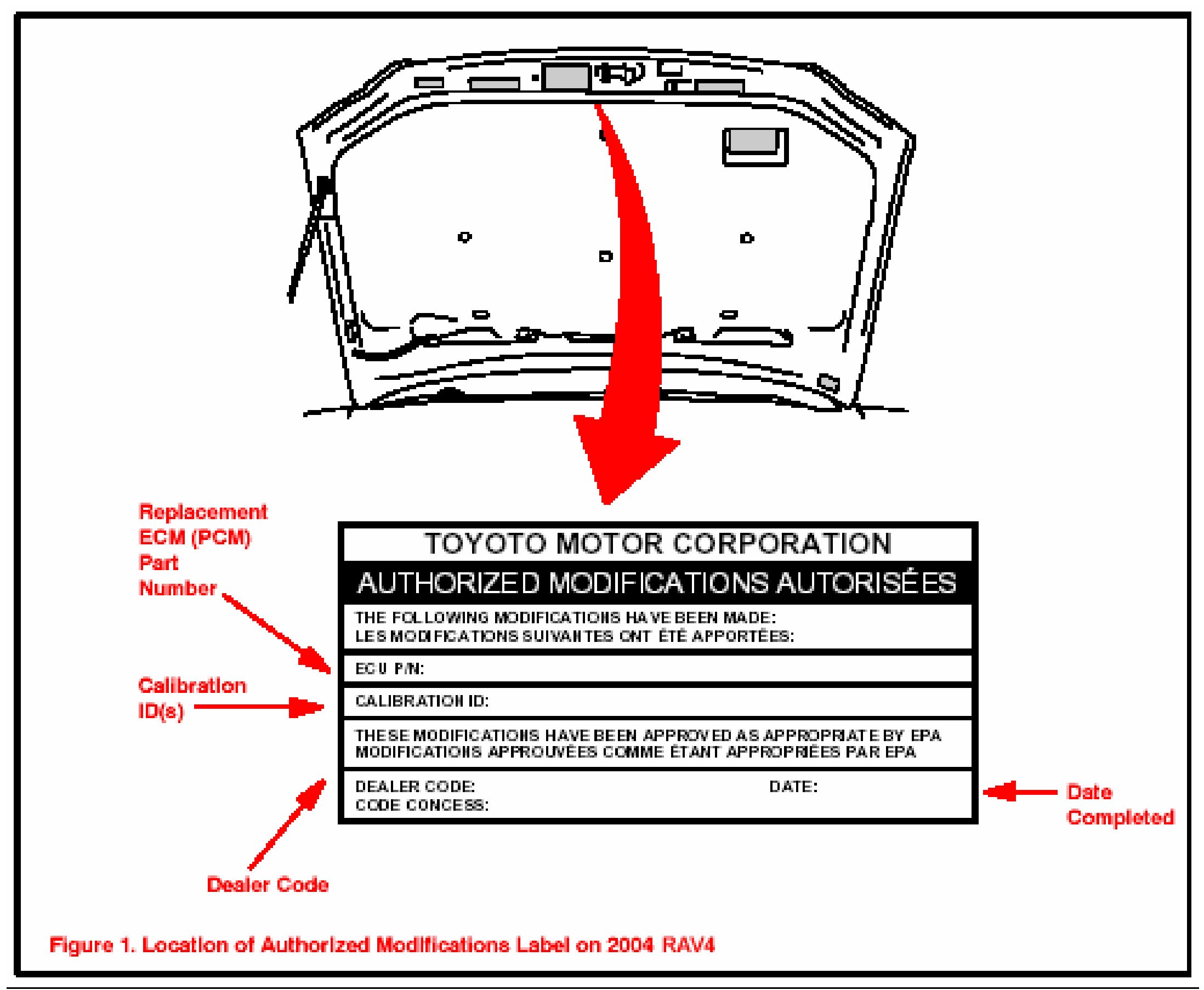 Replacement ECM (PCM) Part Number

Calibration ID(s)

TOYOTO MOTOR CORPORATION

AUTHORIZED MODIFICATIONS AUTORISÉES

THE FOLLOWING MODIFICATIONS HAVE BEEN MADE:
LES MODIFICATIONS SUIVANTES ONT ÉTÉ APPORTÉES:

ECU P/N:

CALIBRATION ID:

THESE MODIFICATIONS HAVE BEEN APPROVED AS APPROPRIATE BY EPA
MODIFICATIONS APPROUVÉES COMME ÉTANT APPROPRIÉES PAR EPA

DEALER CODE:
CODE CONCESS:

DATE:

Date Completed

Dealer Code

Figure 1. Location of Authorized Modifications Label on 2004 RAV4