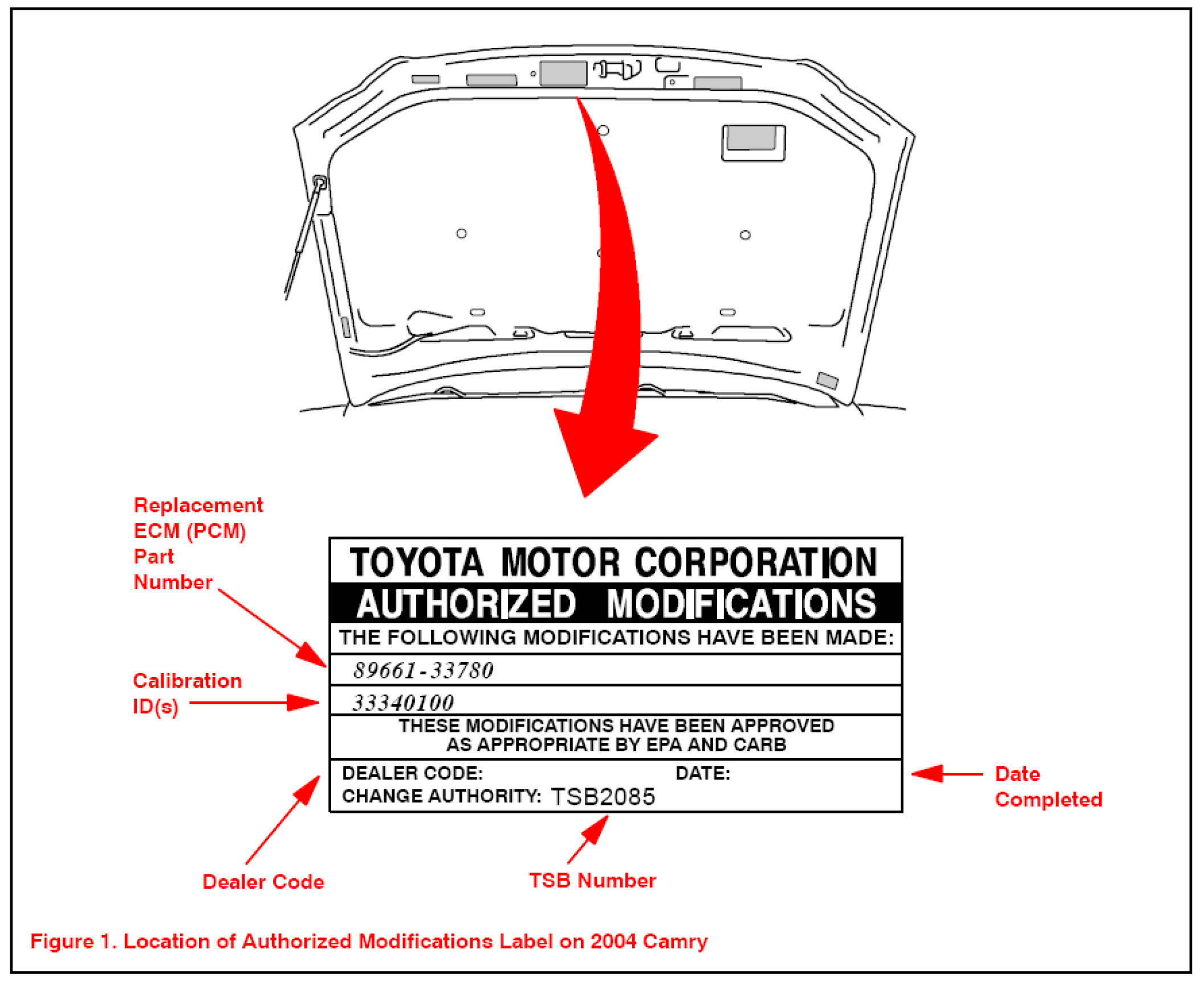 Replacement ECM (PCM) Part Number

TOYOTA MOTOR CORPORATION
AUTHORIZED MODIFICATIONS
THE FOLLOWING MODIFICATIONS HAVE BEEN MADE:
89661-33780
33340100
THESE MODIFICATIONS HAVE BEEN APPROVED AS APPROPRIATE BY EPA AND CARB
DEALER CODE: DATE:
CHANGE AUTHORITY: TSB2085

Calibration ID(s)

Date Completed

Dealer Code

TSB Number

Figure 1. Location of Authorized Modifications Label on 2004 Camry