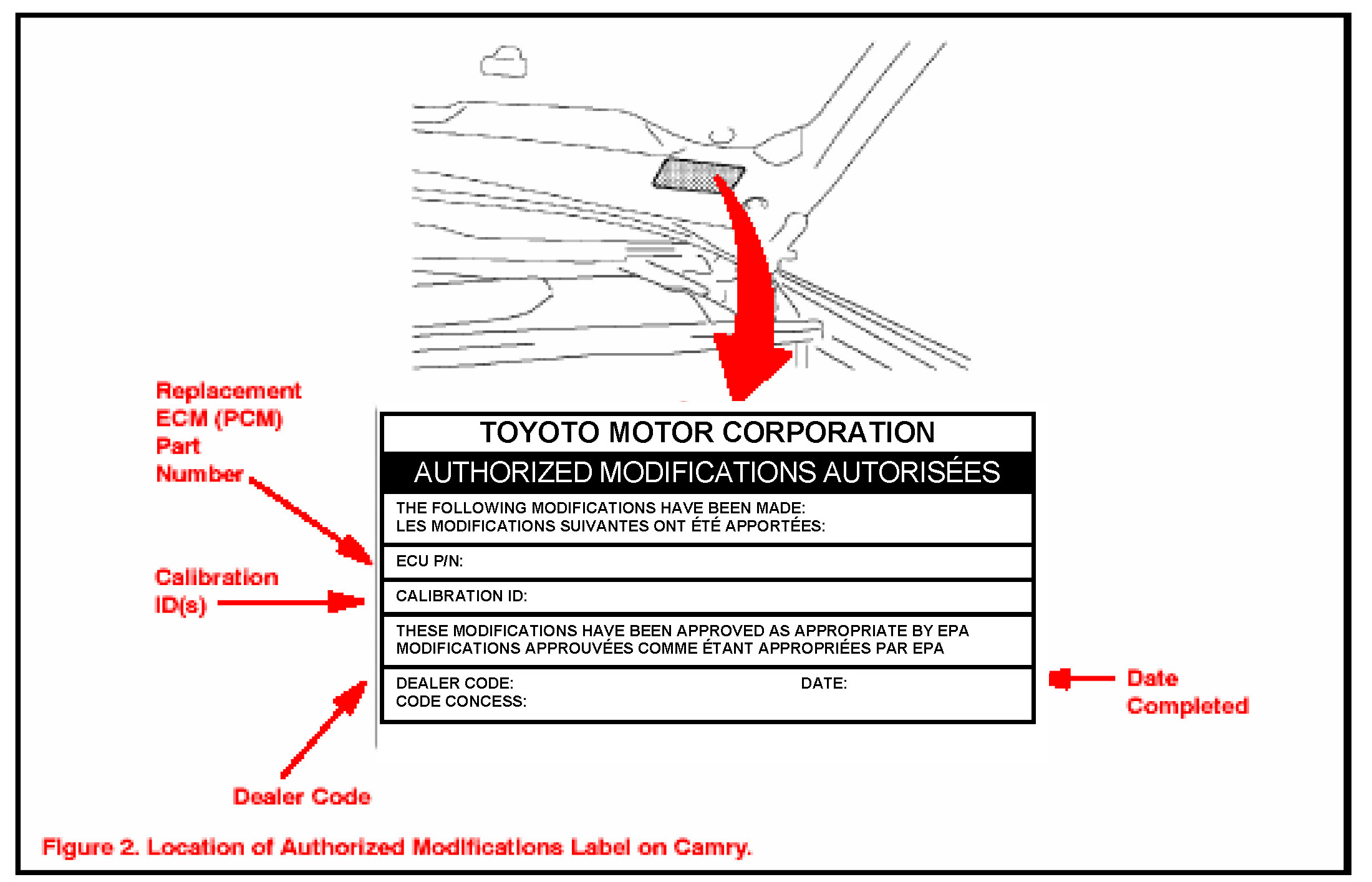 Replacement ECM (PCM) Part Number

Calibration ID(s)

Dealer Code

TOYOTO MOTOR CORPORATION

AUTHORIZED MODIFICATIONS AUTORISÉES

THE FOLLOWING MODIFICATIONS HAVE BEEN MADE:
LES MODIFICATIONS SUIVANTES ONT ÉTÉ APPORTÉES:

ECU P/N:

CALIBRATION ID:

THESE MODIFICATIONS HAVE BEEN APPROVED AS APPROPRIATE BY EPA
MODIFICATIONS APPROUVÉES COMME ÉTANT APPROPRIÉES PAR EPA

DEALER CODE:
CODE CONCESS:

DATE:

Date Completed

Figure 2. Location of Authorized Modifications Label on Camry.