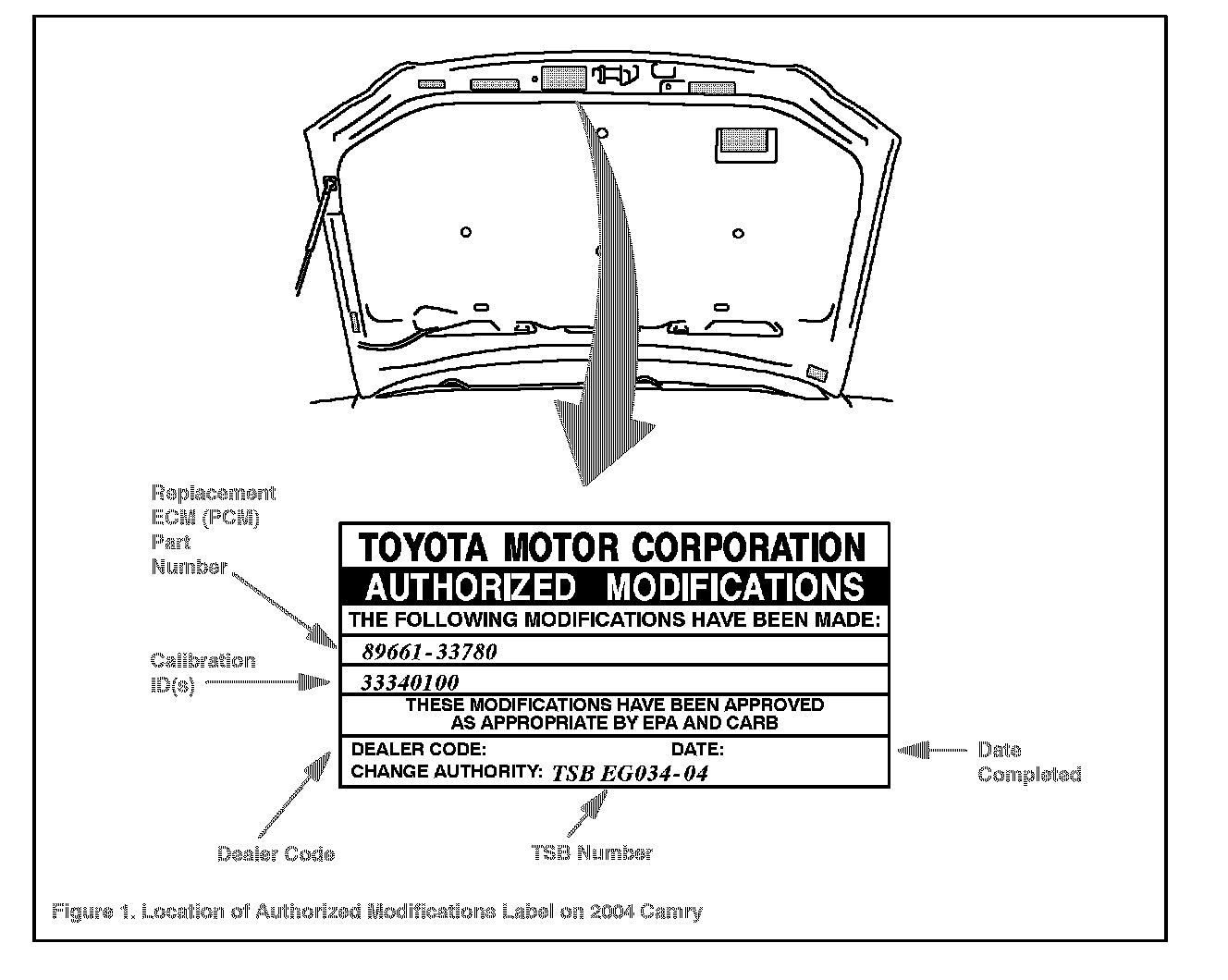 Replacement ECM (PCM) Part Number

Calibration ID(s)

TOYOTA MOTOR CORPORATION

AUTHORIZED MODIFICATIONS

THE FOLLOWING MODIFICATIONS HAVE BEEN MADE:

89661-33780

33340100

THESE MODIFICATIONS HAVE BEEN APPROVED AS APPROPRIATE BY EPA AND CARB

DEALER CODE: DATE:

CHANGE AUTHORITY: TSB EG034-04

Date Completed

Dealer Code

TSB Number

Figure 1. Location of Authorized Modifications Label on 2004 Camry