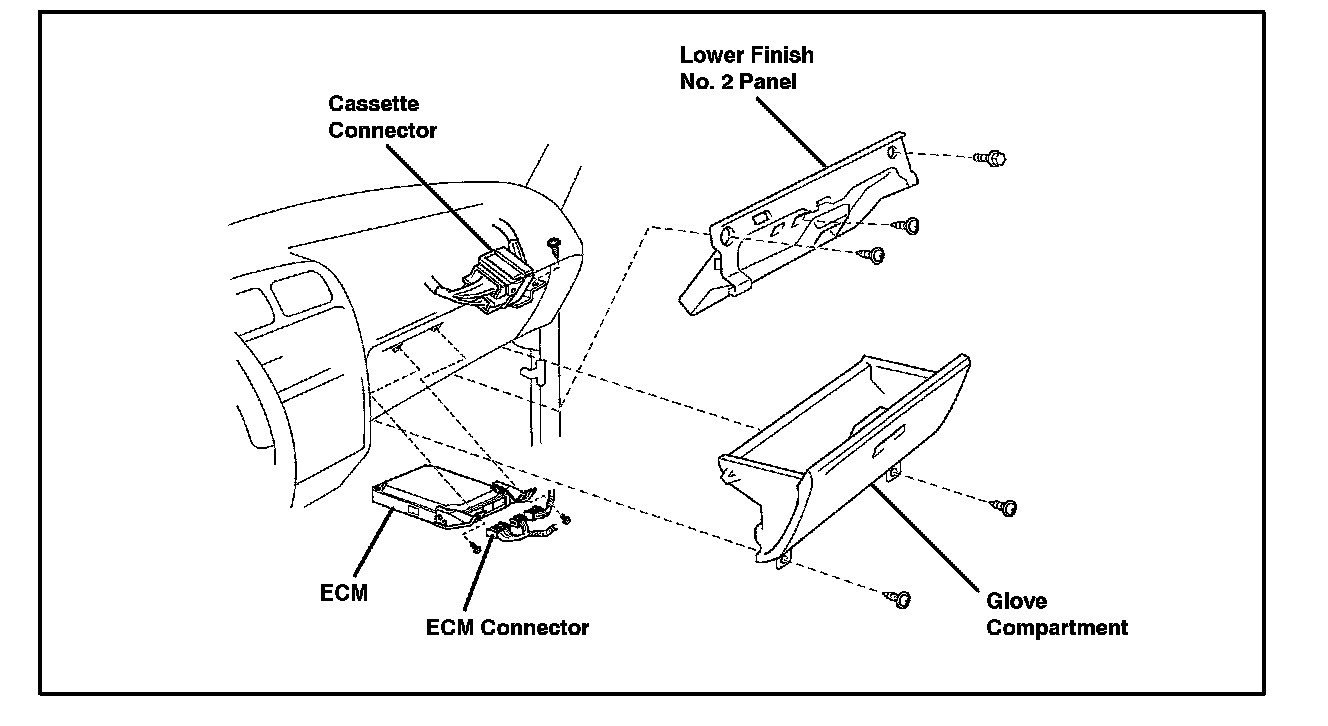 Lower Finish
No. 2 Panel

Cassette
Connector

ECM

ECM Connector

Glove
Compartment