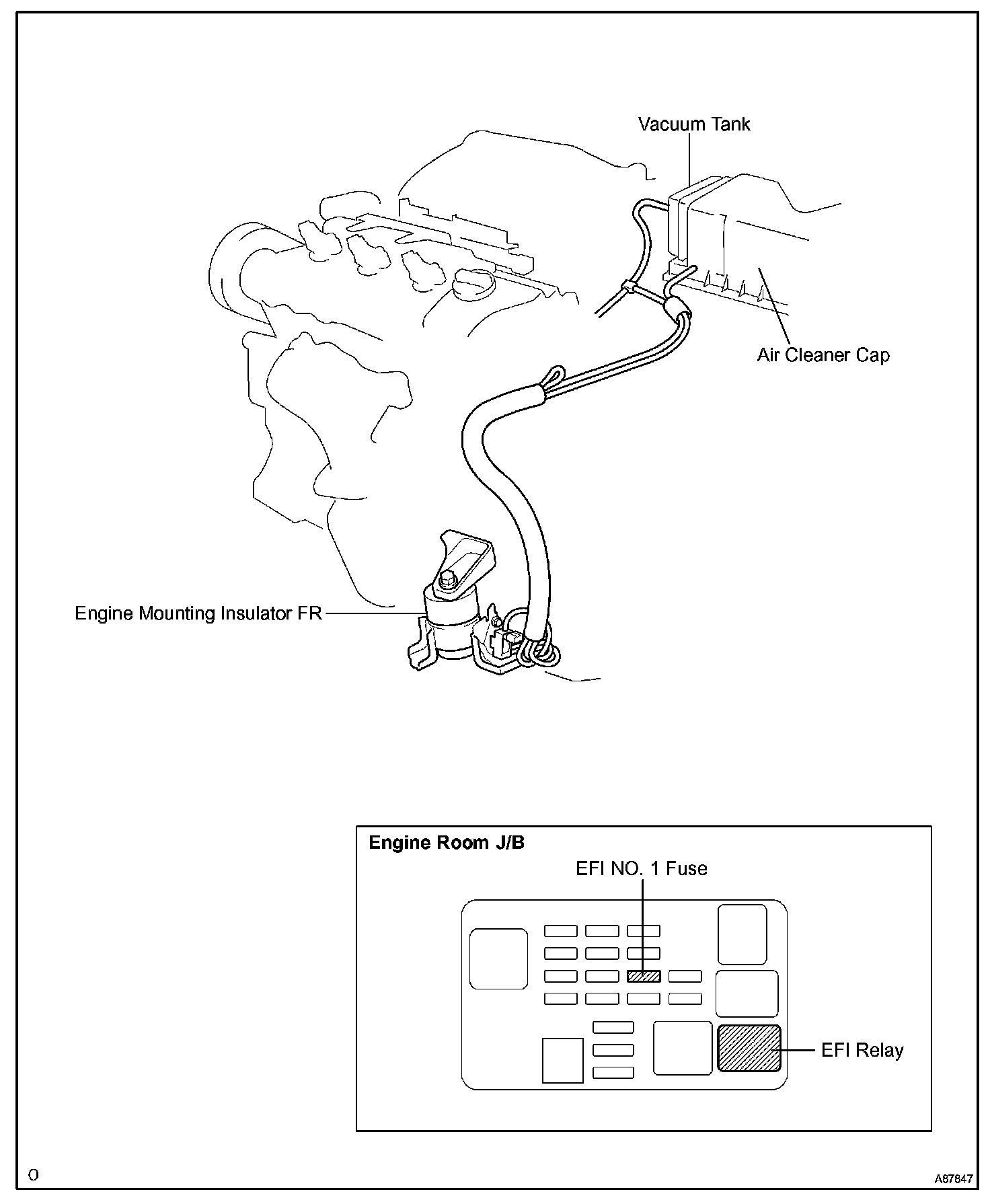 Vacuum Tank

Air Cleaner Cap

Engine Mounting Insulator FR

Engine Room J/B

EFI NO. 1 Fuse

EFI Relay

O

A87847