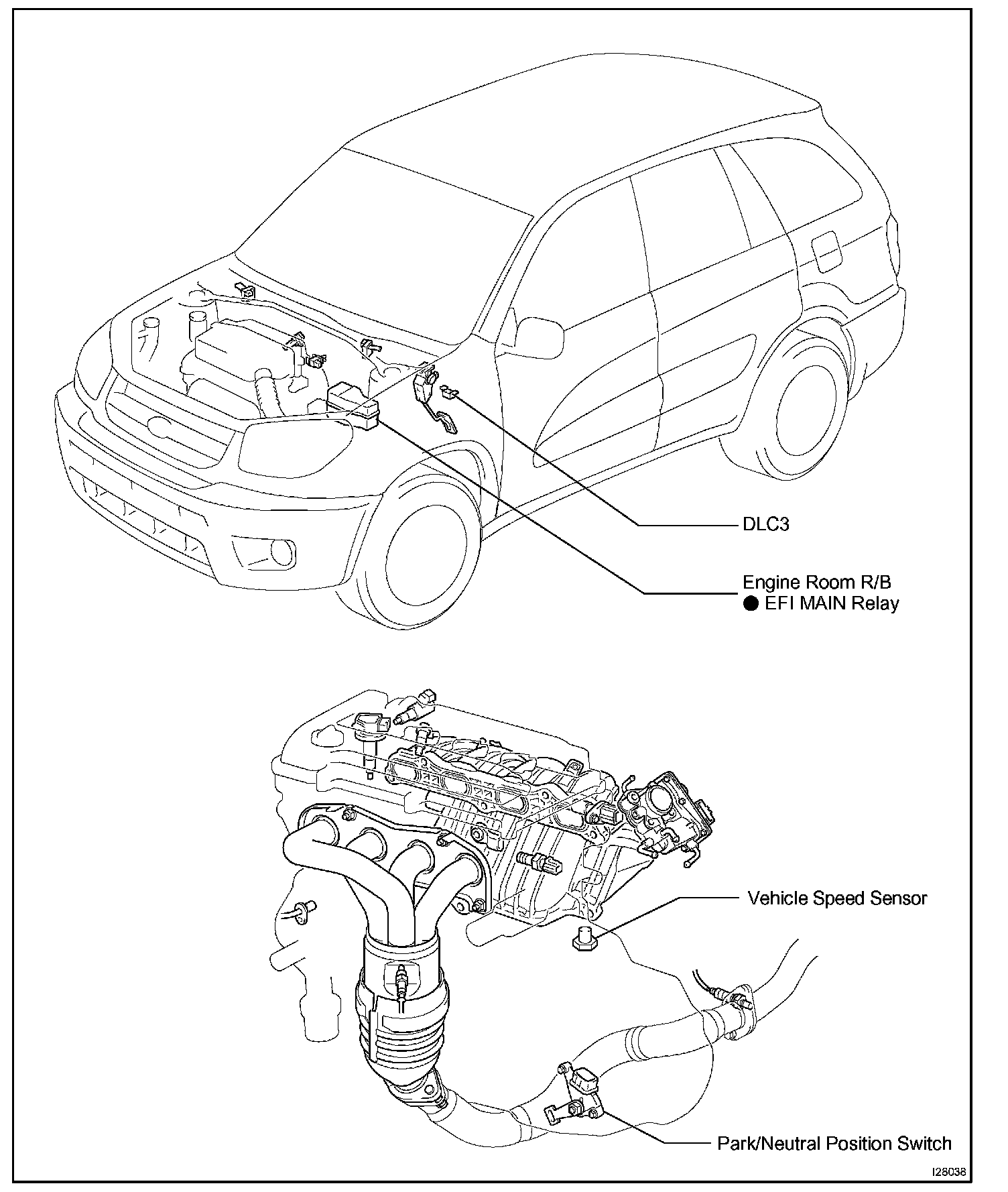 DLC3

Engine Room R/B
● EFI MAIN Relay

Vehicle Speed Sensor

Park/Neutral Position Switch

I28038