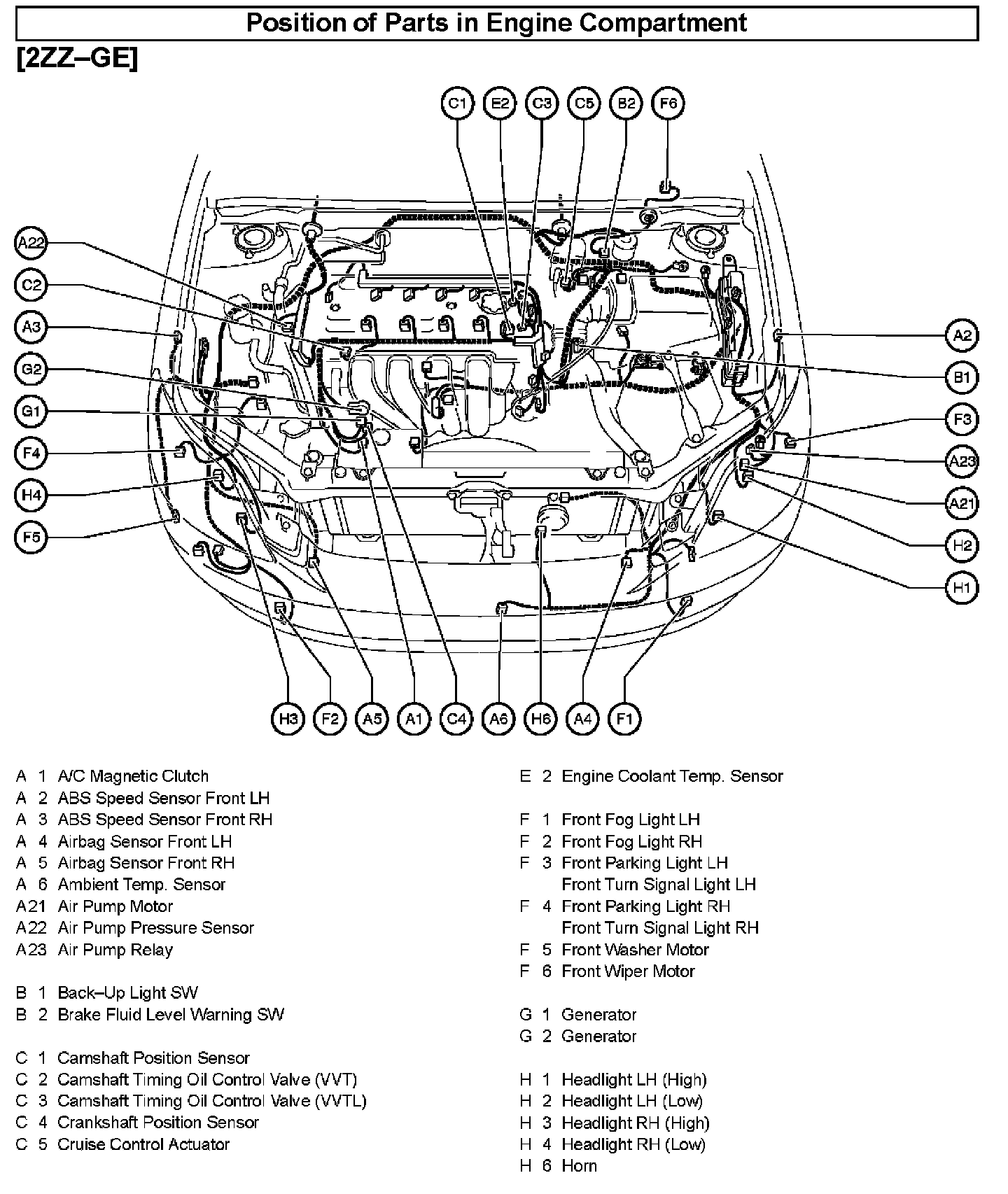 Position of Parts in Engine Compartment

[2ZZ–GE]

C1 E2 C3 C5 B2 F6

A22
C2
A3
G2
G1
F4
H4
F5

A2
B1
F3
A23
A21
H2
H1

H3 F2 A5 A1 C4 A6 H6 A4 F1

A 1 A/C Magnetic Clutch
A 2 ABS Speed Sensor Front LH
A 3 ABS Speed Sensor Front RH
A 4 Airbag Sensor Front LH
A 5 Airbag Sensor Front RH
A 6 Ambient Temp. Sensor
A21 Air Pump Motor
A22 Air Pump Pressure Sensor
A23 Air Pump Relay

B 1 Back–Up Light SW
B 2 Brake Fluid Level Warning SW

C 1 Camshaft Position Sensor
C 2 Camshaft Timing Oil Control Valve (VVT)
C 3 Camshaft Timing Oil Control Valve (VVTL)
C 4 Crankshaft Position Sensor
C 5 Cruise Control Actuator

E 2 Engine Coolant Temp. Sensor

F 1 Front Fog Light LH
F 2 Front Fog Light RH
F 3 Front Parking Light LH
Front Turn Signal Light LH
F 4 Front Parking Light RH
Front Turn Signal Light RH
F 5 Front Washer Motor
F 6 Front Wiper Motor

G 1 Generator
G 2 Generator

H 1 Headlight LH (High)
H 2 Headlight LH (Low)
H 3 Headlight RH (High)
H 4 Headlight RH (Low)
H 6 Horn