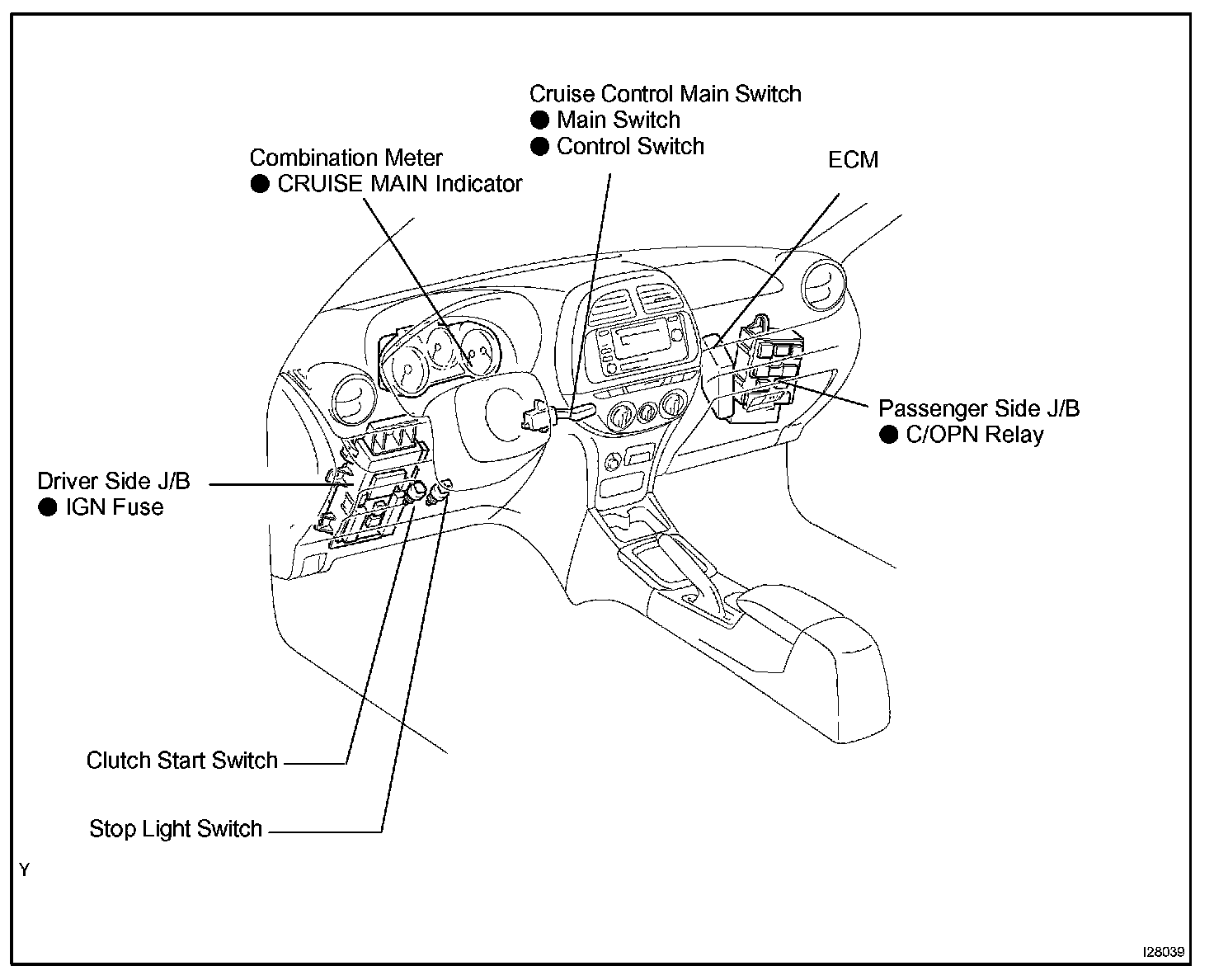 Cruise Control Main Switch
● Main Switch
● Control Switch

Combination Meter
● CRUISE MAIN Indicator

ECM

Passenger Side J/B
● C/OPN Relay

Driver Side J/B
● IGN Fuse

Clutch Start Switch

Stop Light Switch

Y

I28039