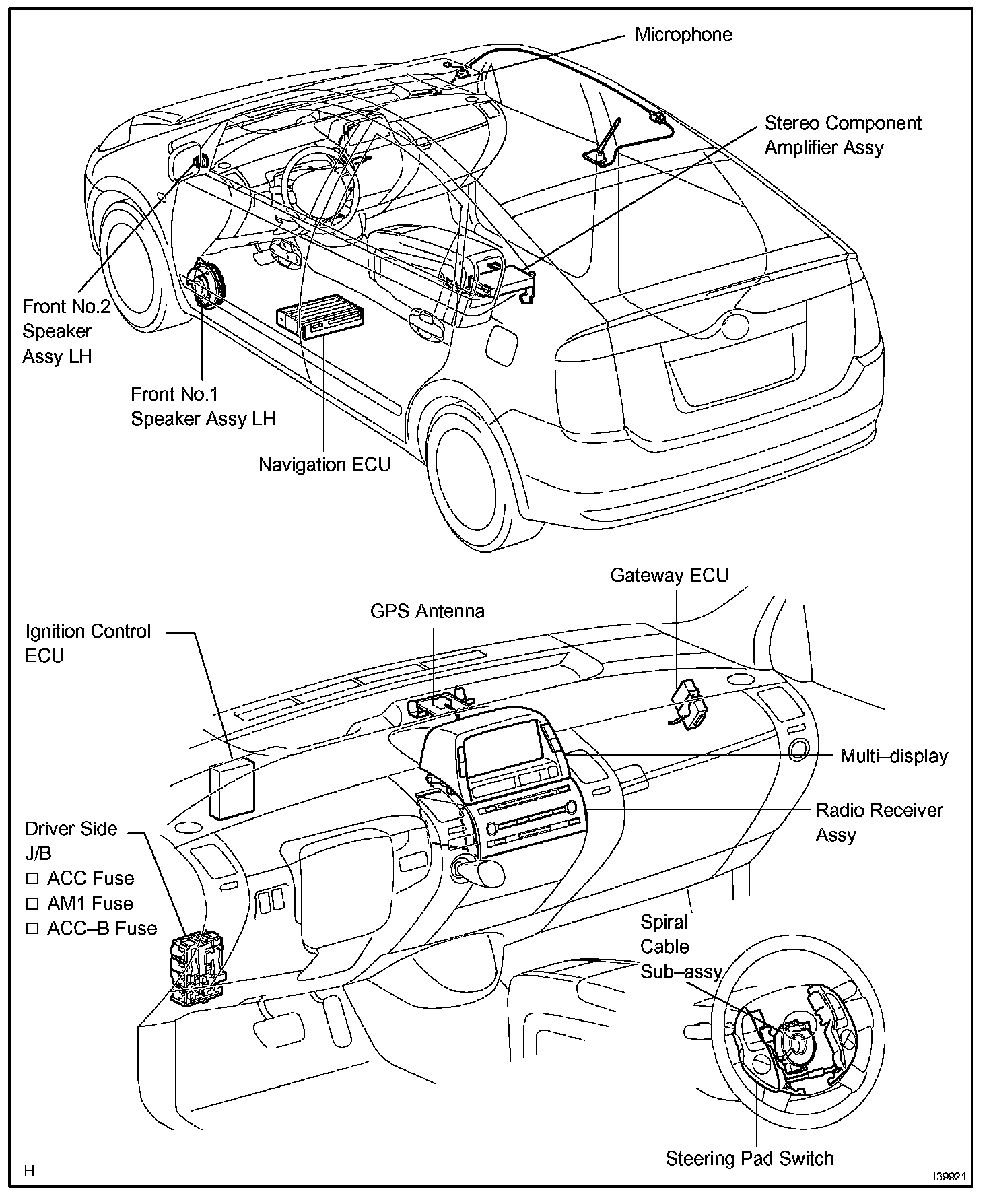 Microphone

Stereo Component Amplifier Assy

Front No.2 Speaker Assy LH

Front No.1 Speaker Assy LH

Navigation ECU

Gateway ECU

GPS Antenna

Ignition Control ECU

Multi–display

Radio Receiver Assy

Driver Side J/B
□ ACC Fuse
□ AM1 Fuse
□ ACC–B Fuse

Spiral Cable Sub–assy

Steering Pad Switch

H

I39921