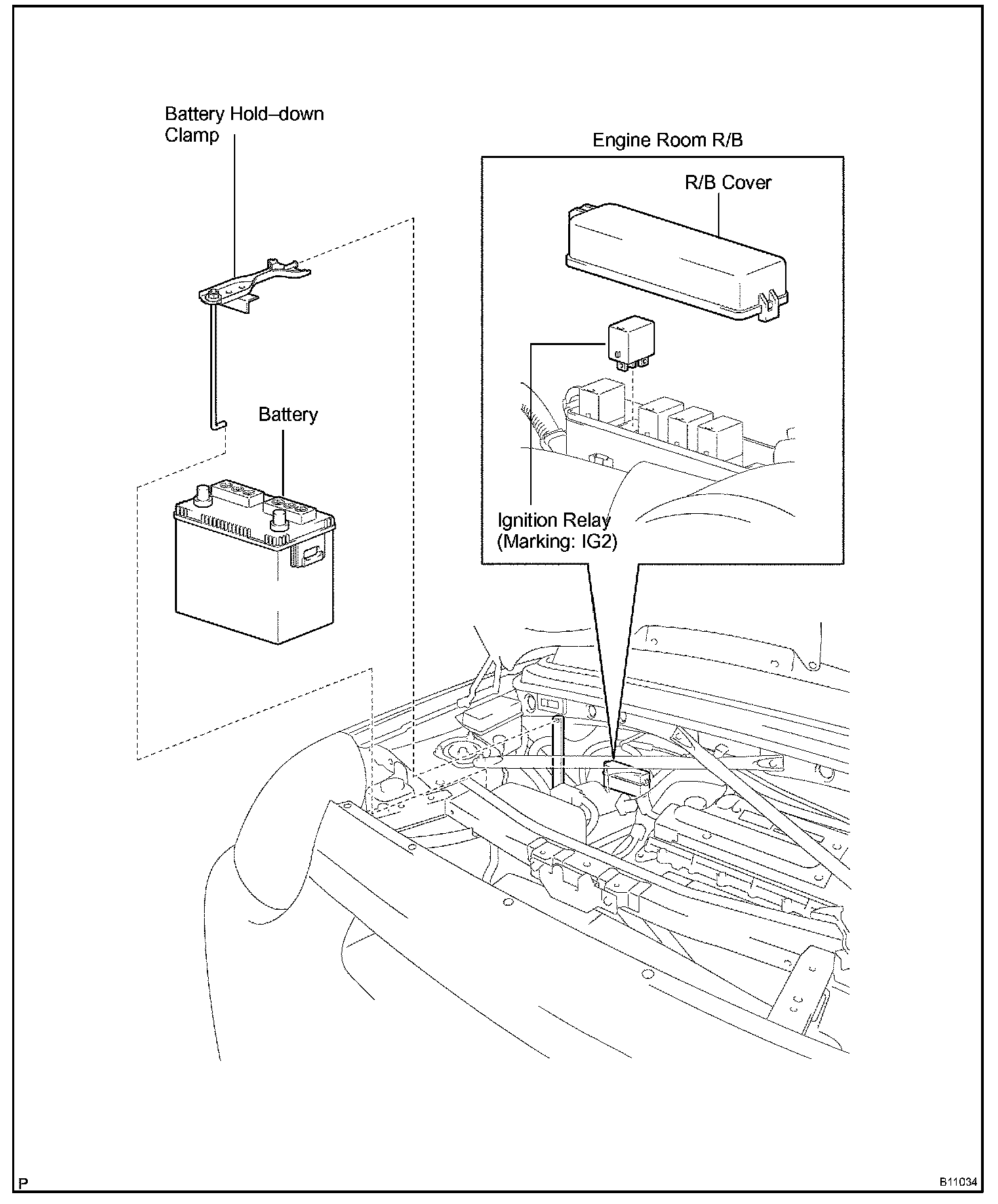 Battery Hold–down Clamp

Engine Room R/B

R/B Cover

Battery

Ignition Relay (Marking: IG2)

P

B11034