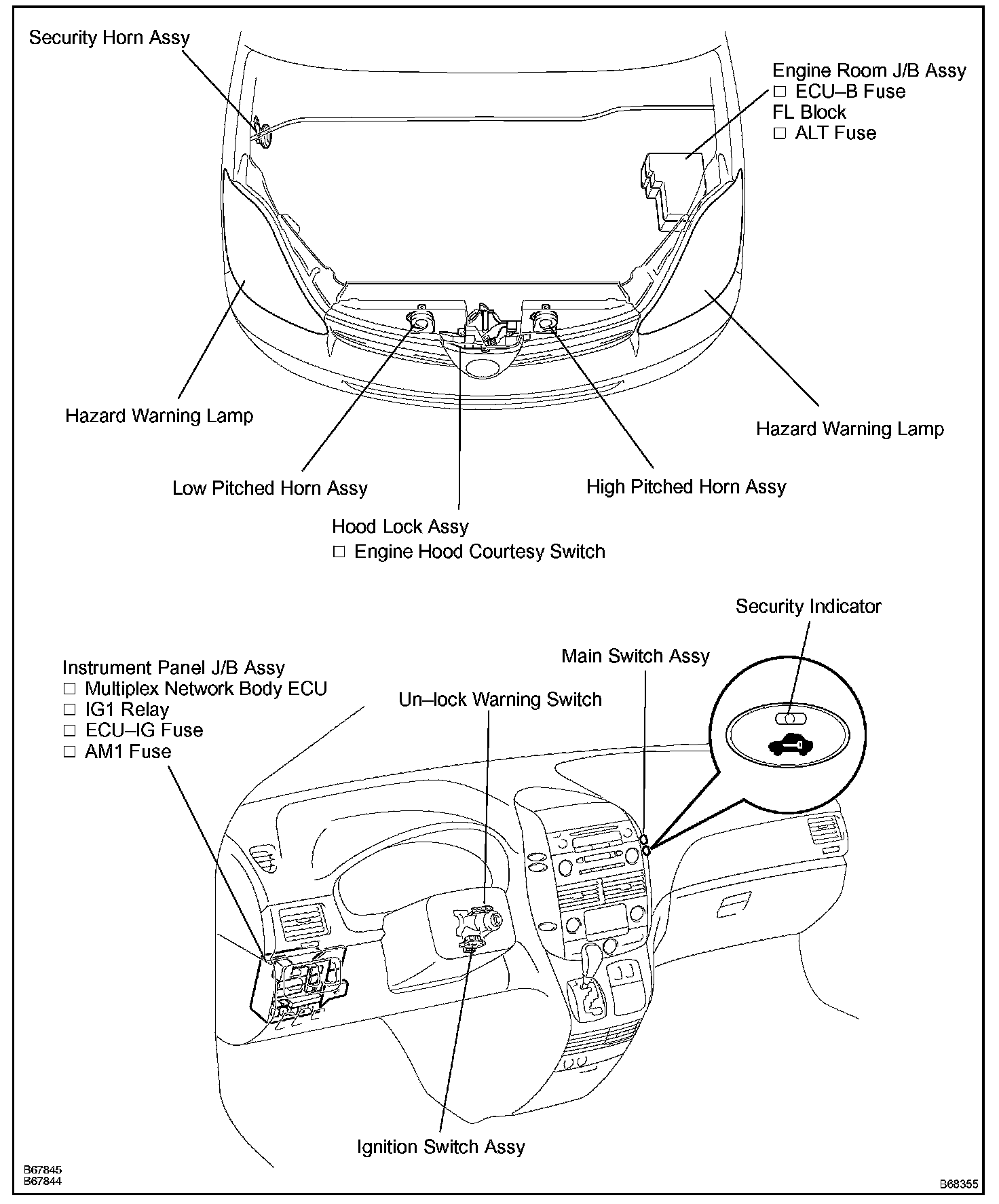 Security Horn Assy

Engine Room J/B Assy
□ ECU–B Fuse
FL Block
□ ALT Fuse

Hazard Warning Lamp

Hazard Warning Lamp

Low Pitched Horn Assy

High Pitched Horn Assy

Hood Lock Assy
□ Engine Hood Courtesy Switch

Security Indicator

Main Switch Assy

Instrument Panel J/B Assy
□ Multiplex Network Body ECU
□ IG1 Relay
□ ECU–IG Fuse
□ AM1 Fuse

Un–lock Warning Switch

Ignition Switch Assy

B67845
B67844

B68355