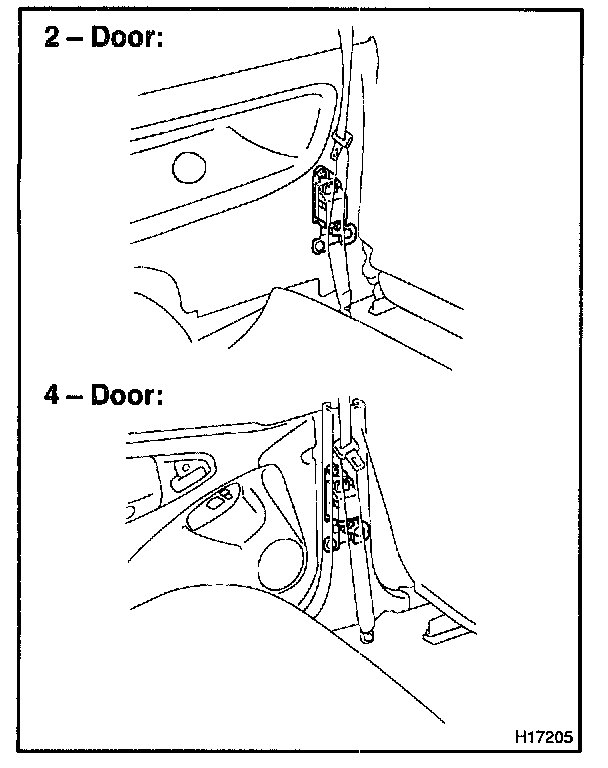 2 – Door:

4 – Door:

H17205