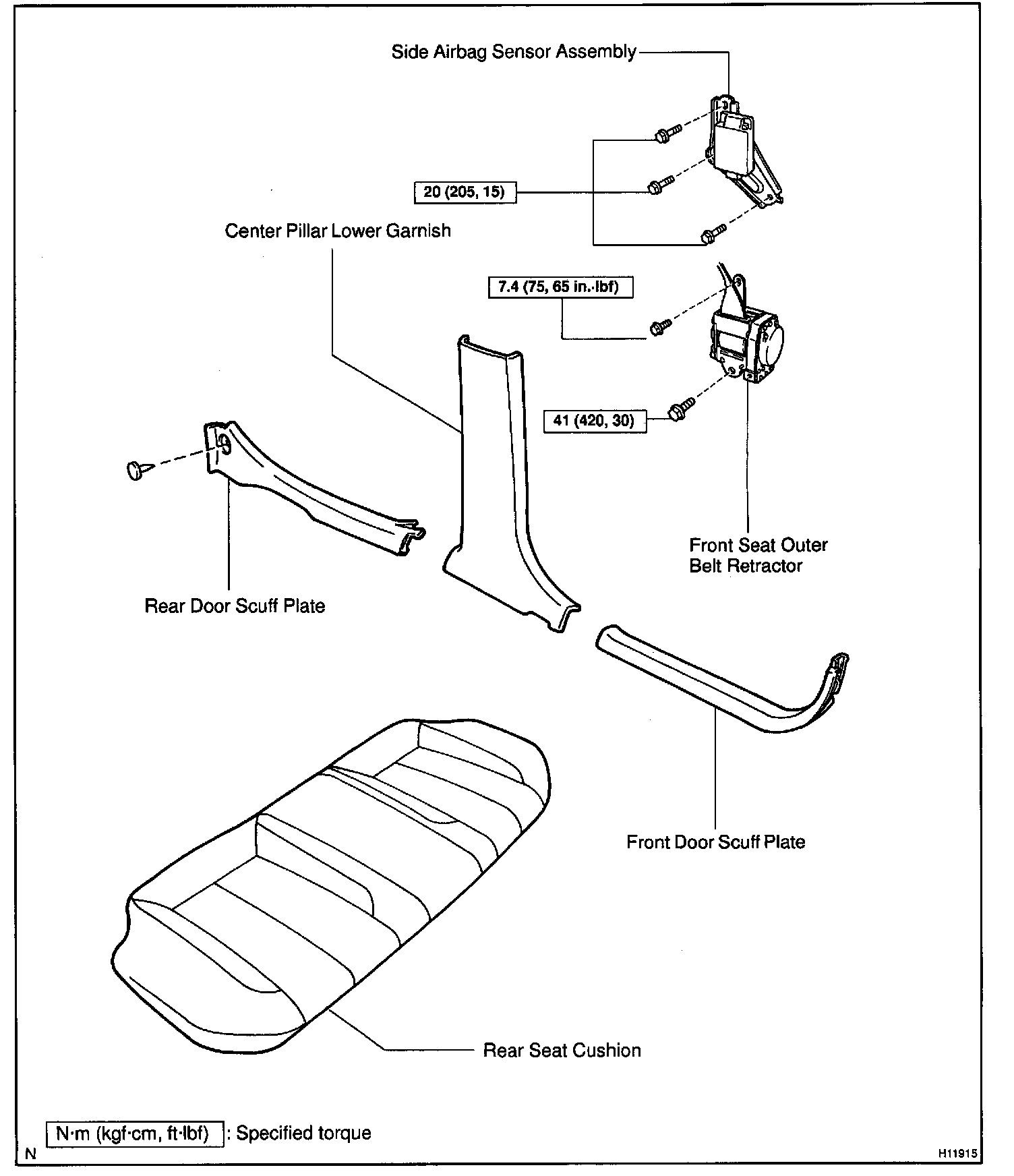 Side Airbag Sensor Assembly

20 (205, 15)

Center Pillar Lower Garnish

7.4 (75, 65 in.·lbf)

41 (420, 30)

Front Seat Outer Belt Retractor

Rear Door Scuff Plate

Front Door Scuff Plate

Rear Seat Cushion

N·m (kgf·cm, ft·lbf) : Specified torque

N

H11915