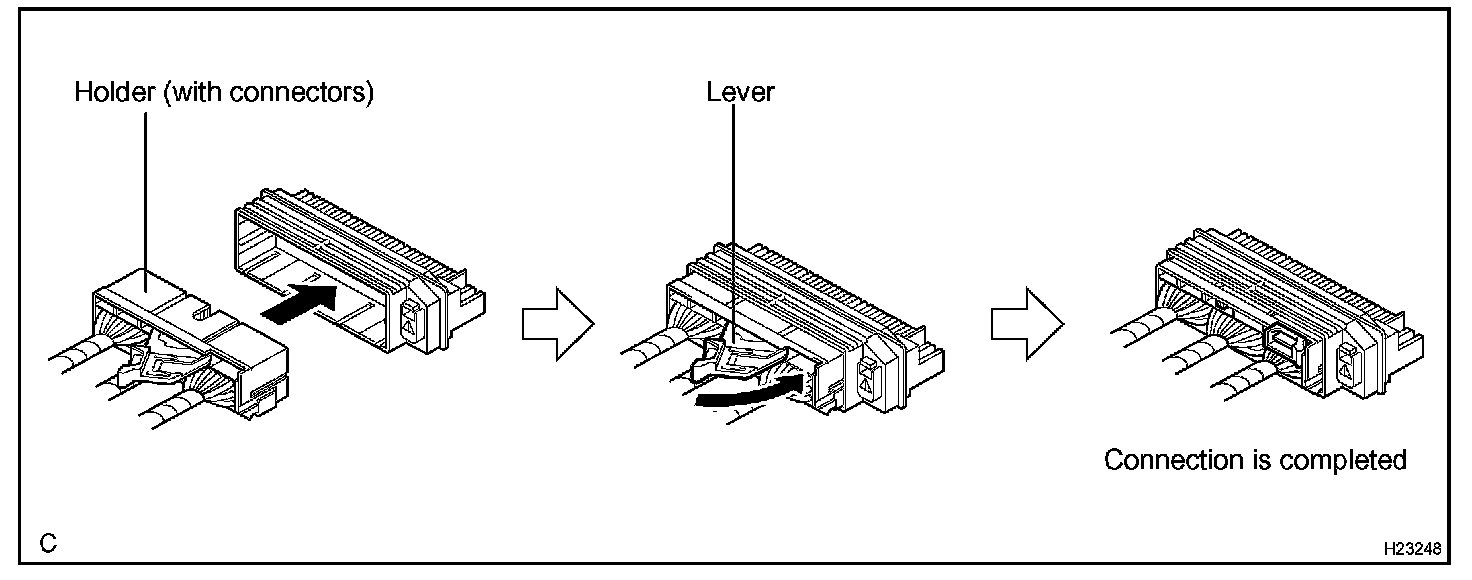 Holder (with connectors)

Lever

Connection is completed

C

H23248