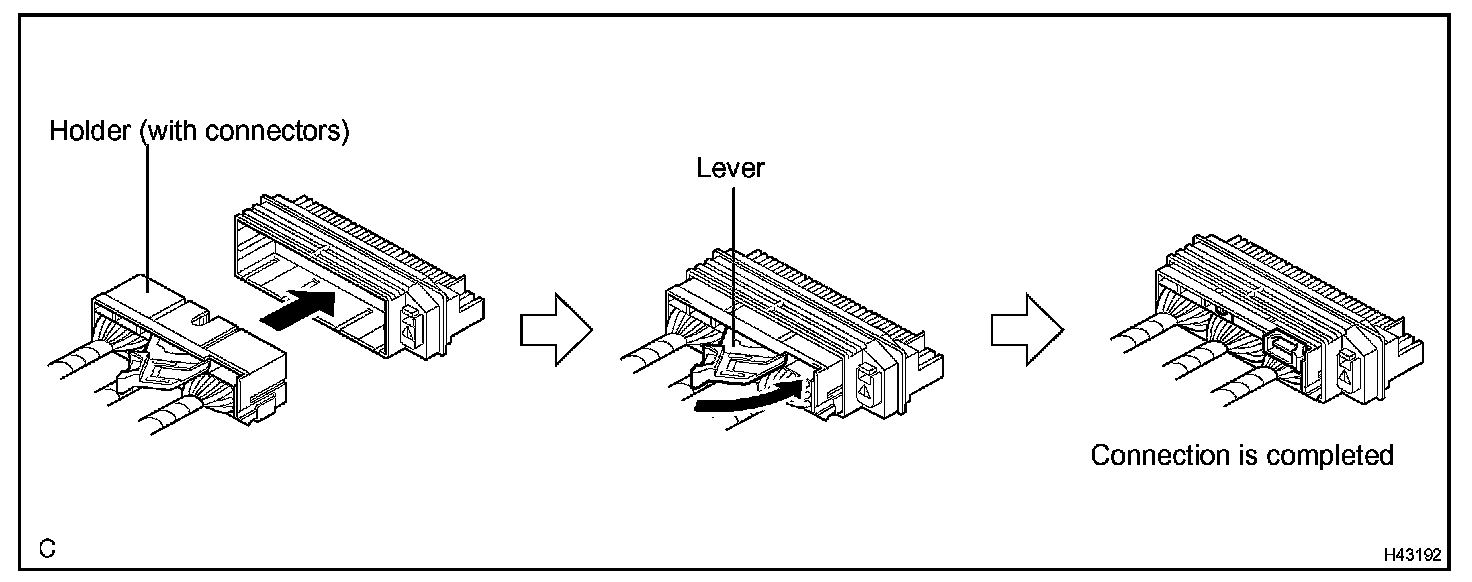 Holder (with connectors)

Lever

Connection is completed

C

H43192