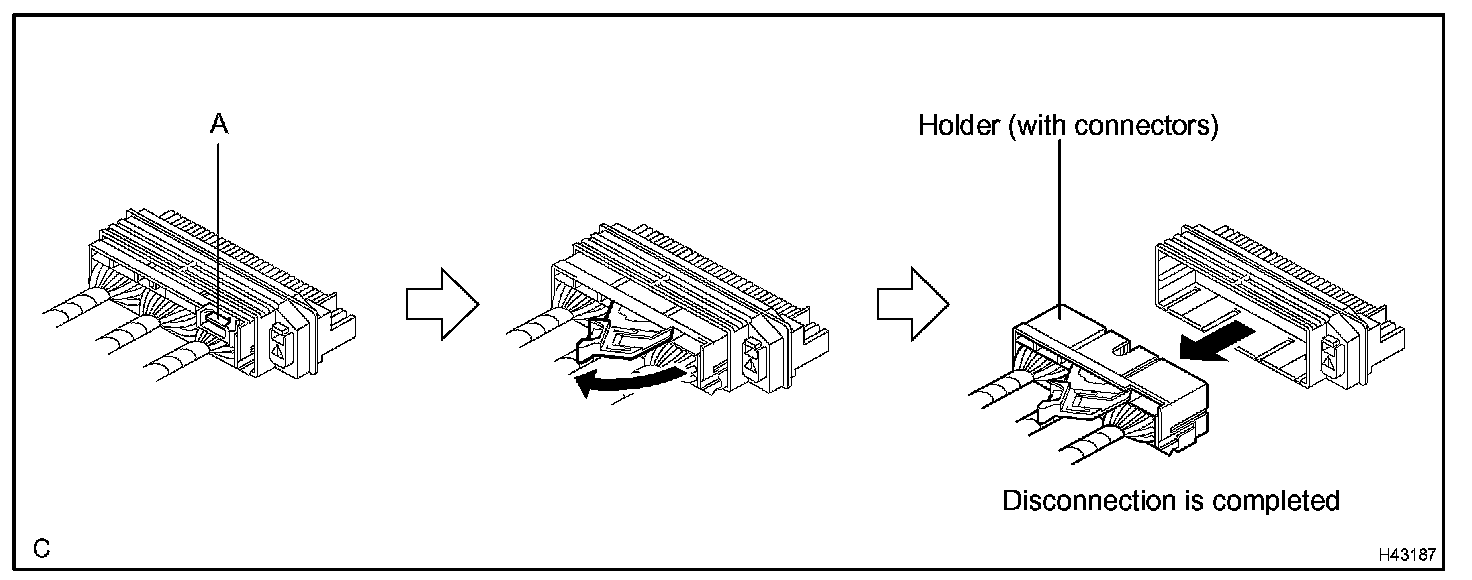 A

Holder (with connectors)

Disconnection is completed

C

H43187