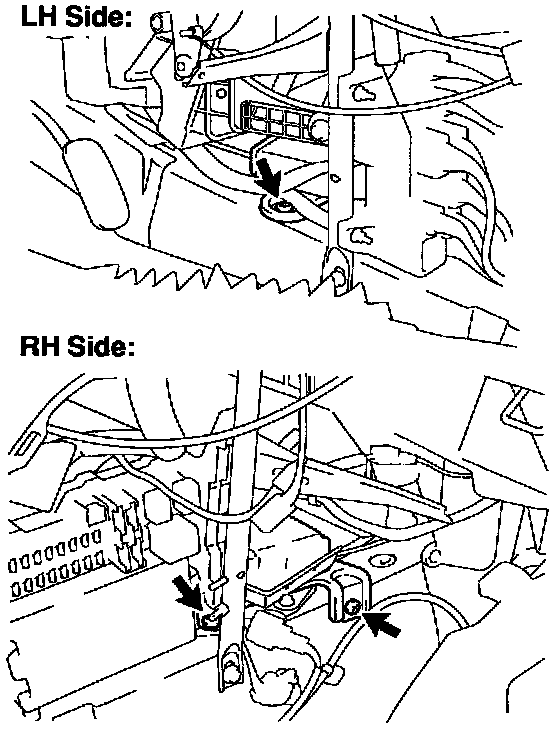 LH Side:

RH Side: