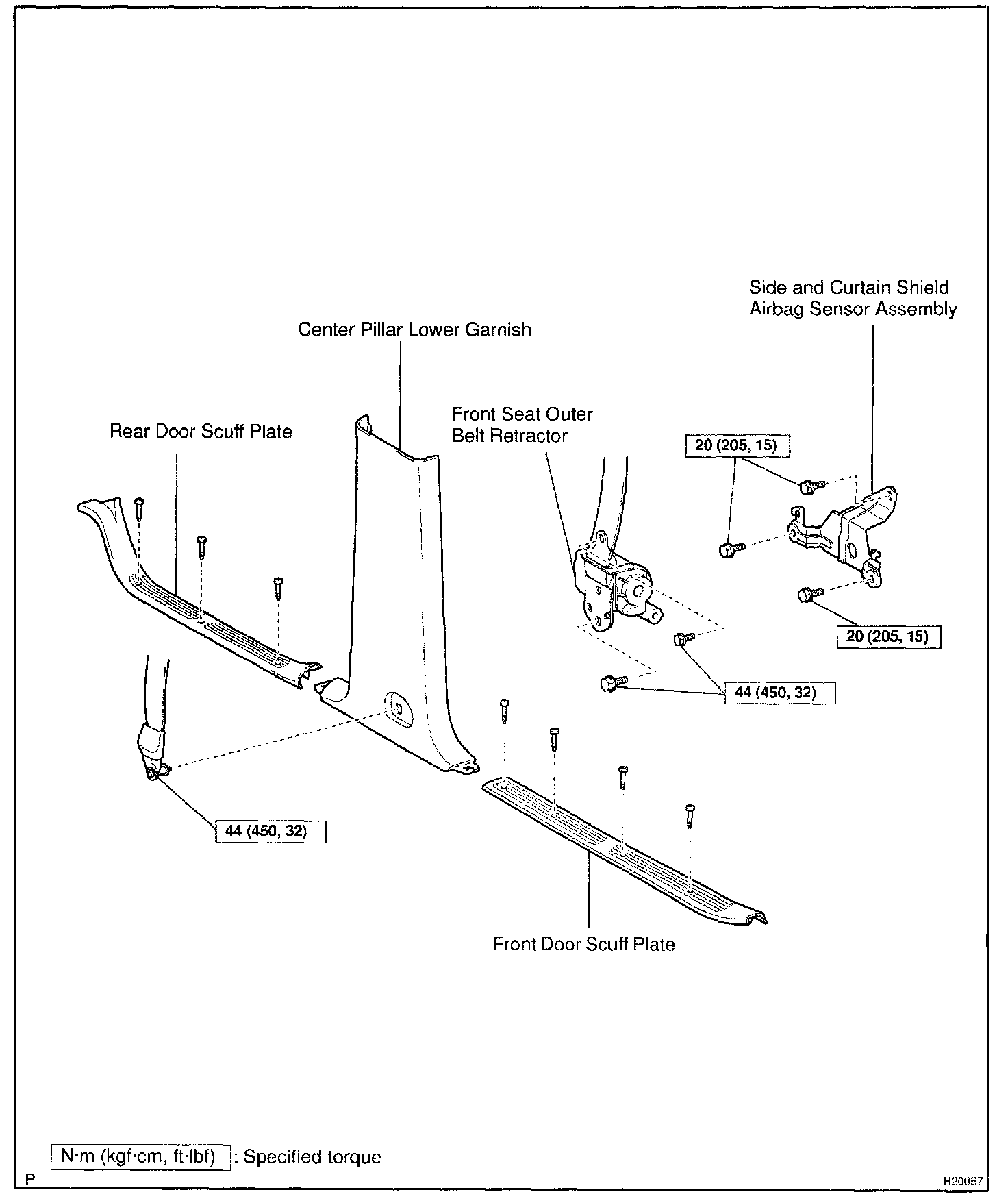 Side and Curtain Shield Airbag Sensor Assembly

Center Pillar Lower Garnish

Front Seat Outer Belt Retractor

Rear Door Scuff Plate

20 (205, 15)

20 (205, 15)

44 (450, 32)

44 (450, 32)

Front Door Scuff Plate

N·m (kgf·cm, ft·lbf) : Specified torque

P

H20067