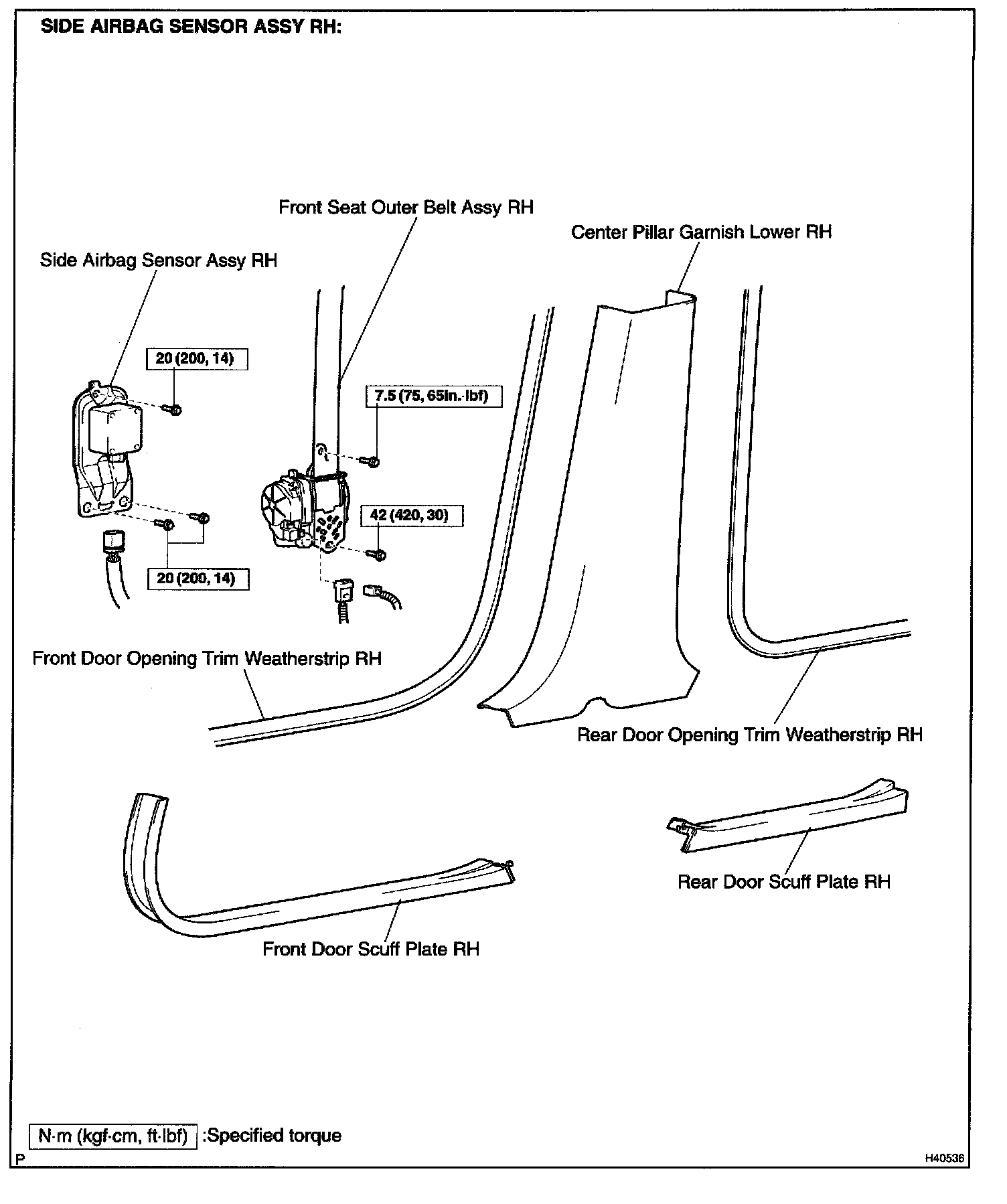 SIDE AIRBAG SENSOR ASSY RH:

Front Seat Outer Belt Assy RH

Center Pillar Garnish Lower RH

Side Airbag Sensor Assy RH

20 (200, 14)

7.5 (75, 65in.·lbf)

42 (420, 30)

20 (200, 14)

Front Door Opening Trim Weatherstrip RH

Rear Door Opening Trim Weatherstrip RH

Rear Door Scuff Plate RH

Front Door Scuff Plate RH

N·m (kgf·cm, ft·lbf) :Specified torque

P

H40536