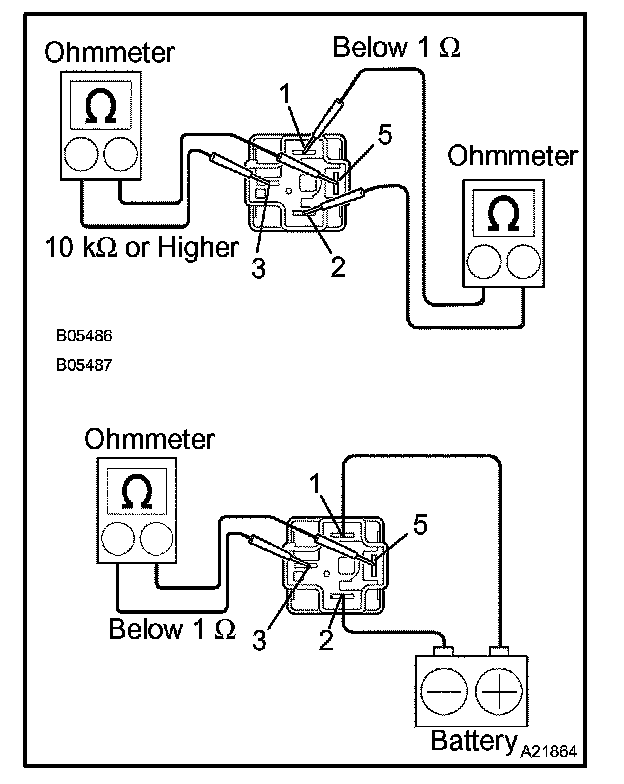 Ohmmeter

$\Omega$

Below 1 $\Omega$

1

5

Ohmmeter

$\Omega$

10 k$\Omega$ or Higher

3

2

B05486

B05487

Ohmmeter

$\Omega$

1

5

Below 1 $\Omega$

3

2

Battery

A21864