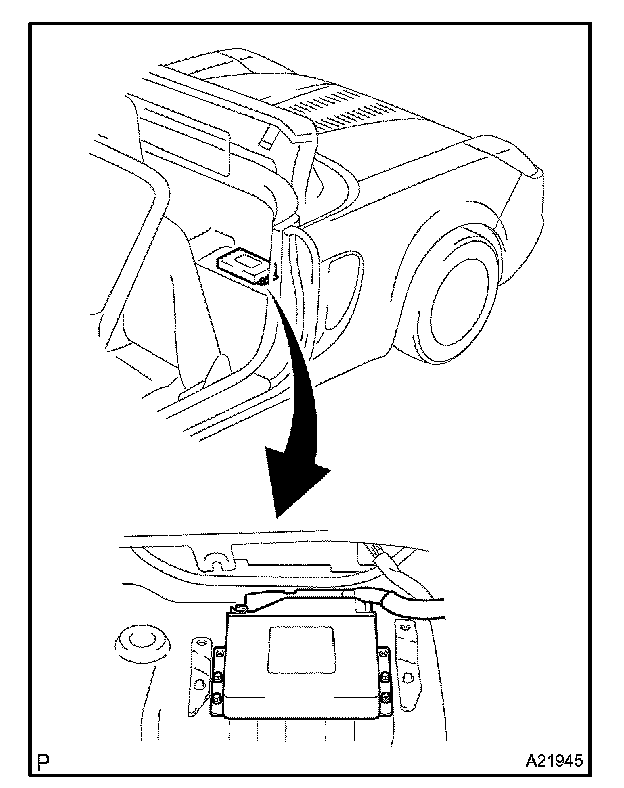 P

A21945