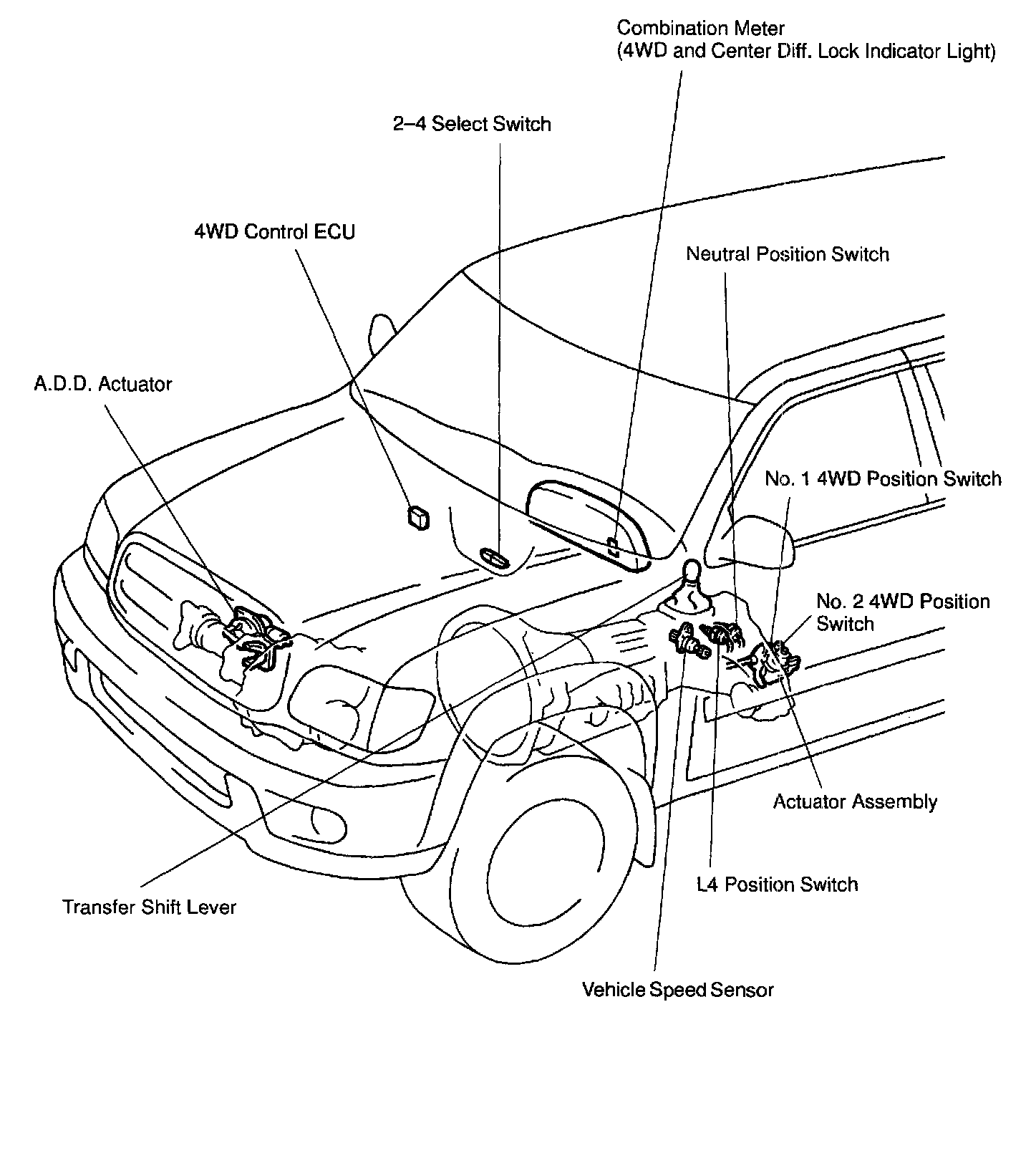 Combination Meter
(4WD and Center Diff. Lock Indicator Light)

2–4 Select Switch

4WD Control ECU

Neutral Position Switch

A.D.D. Actuator

No. 1 4WD Position Switch

No. 2 4WD Position Switch

Actuator Assembly

L4 Position Switch

Transfer Shift Lever

Vehicle Speed Sensor