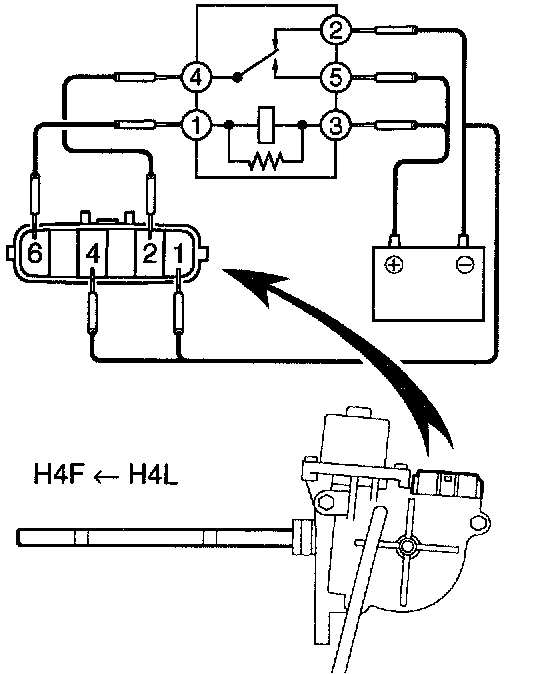 2
4
5
1
3
6
4
2
1
+
−
H4F ← H4L