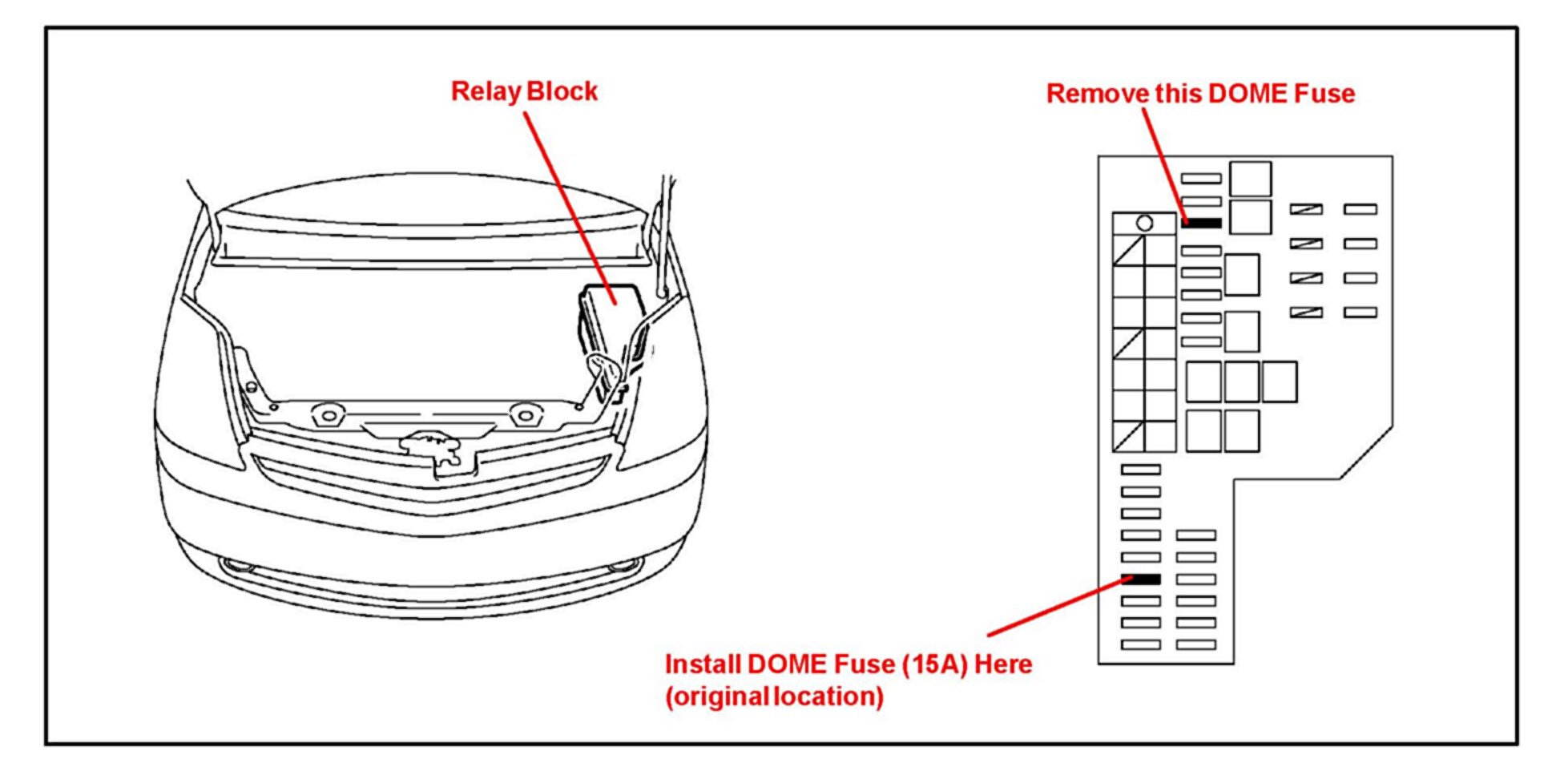 Relay Block

Remove this DOME Fuse

Install DOME Fuse (15A) Here
(original location)