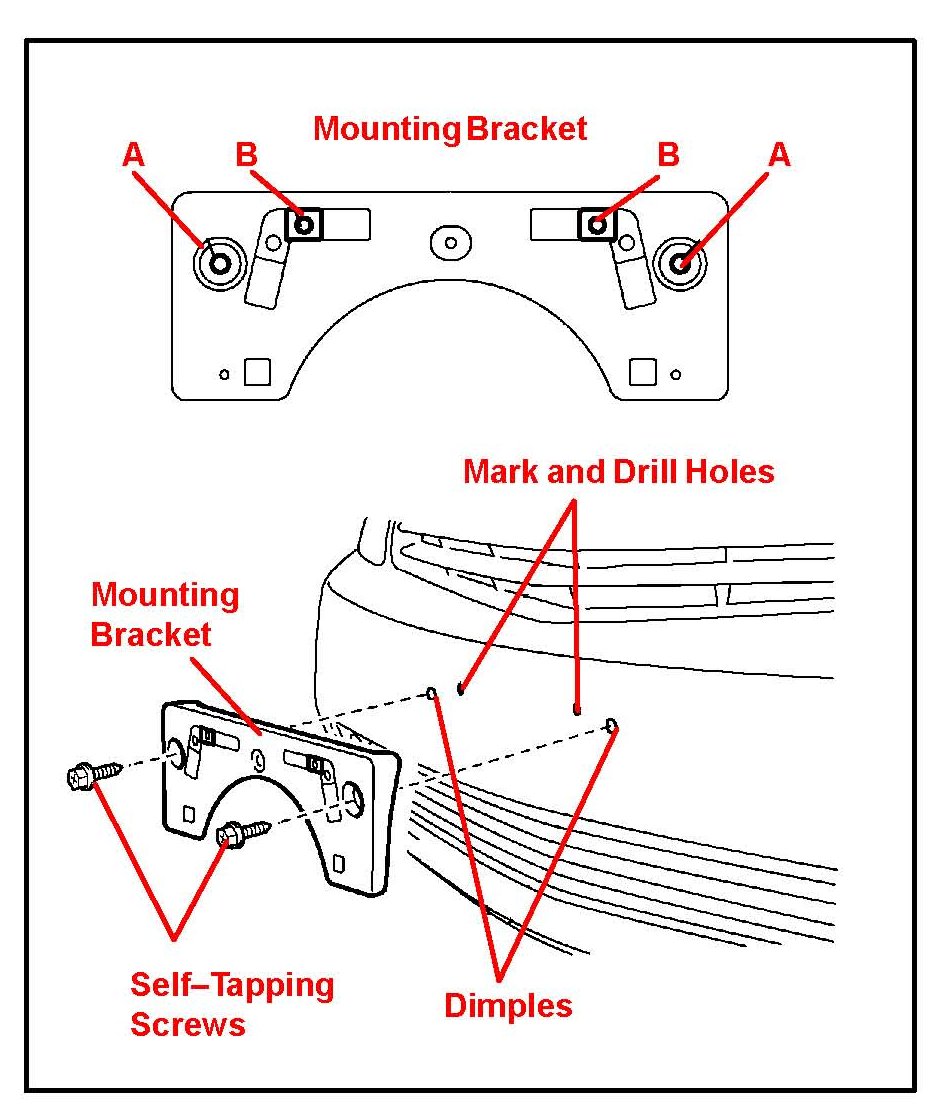 Mounting Bracket

A

B

B

A

Mark and Drill Holes

Mounting Bracket

Self–Tapping Screws

Dimples