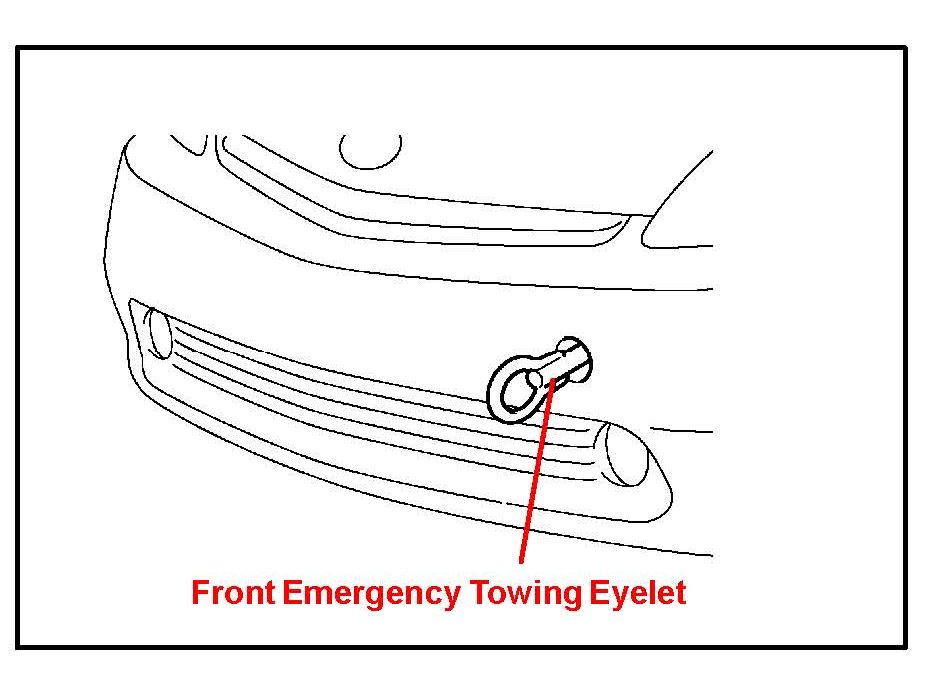 Front Emergency Towing Eyelet