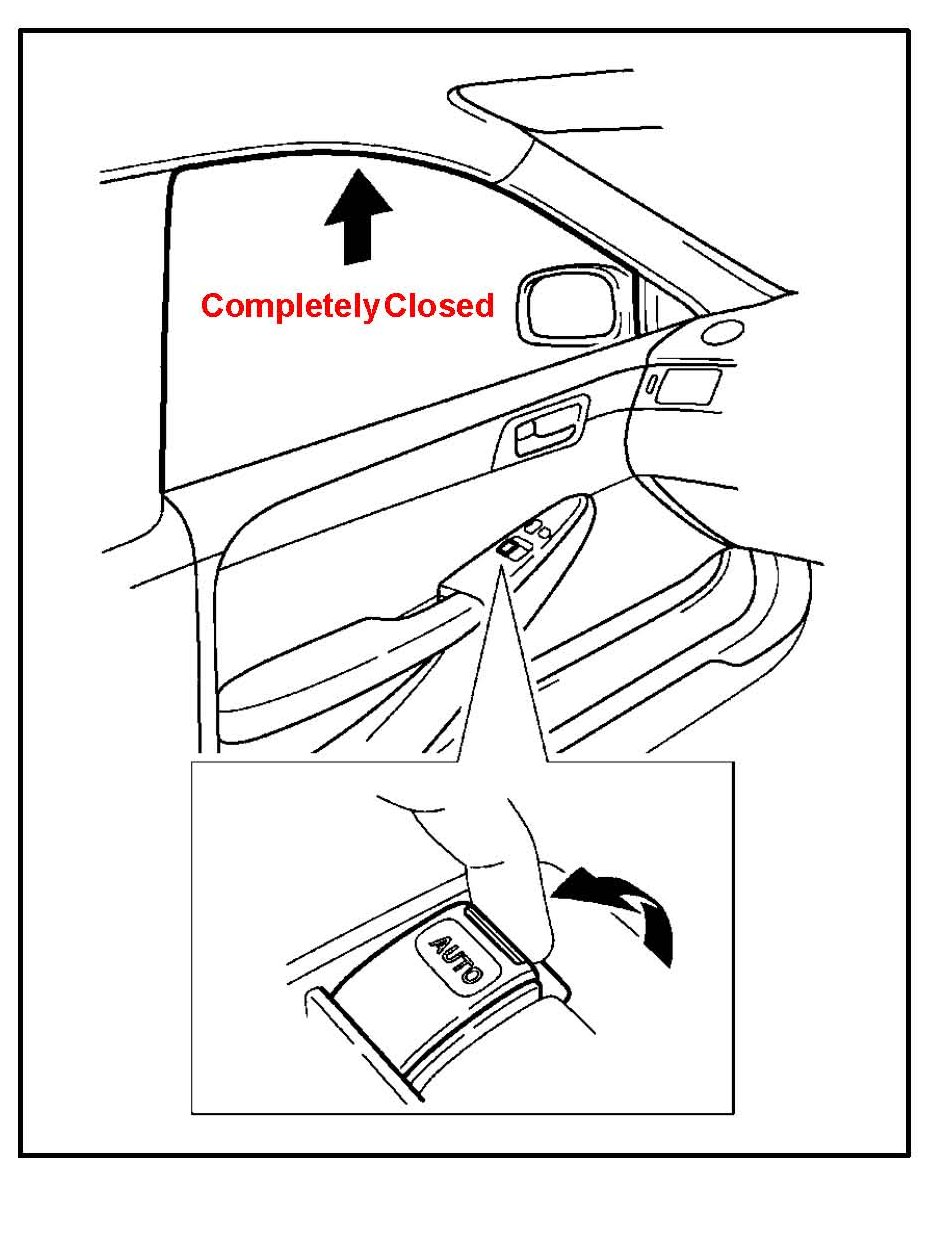 Completely Closed

AUTO