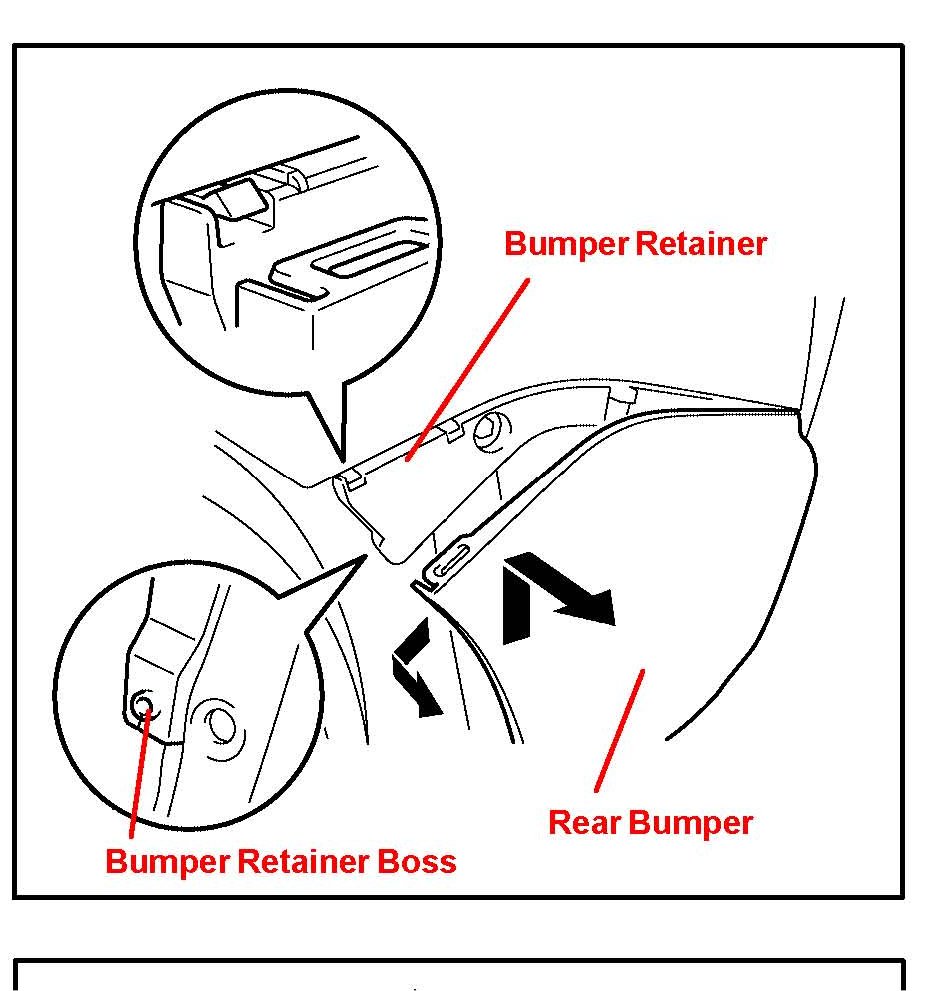 Bumper Retainer

Rear Bumper

Bumper Retainer Boss