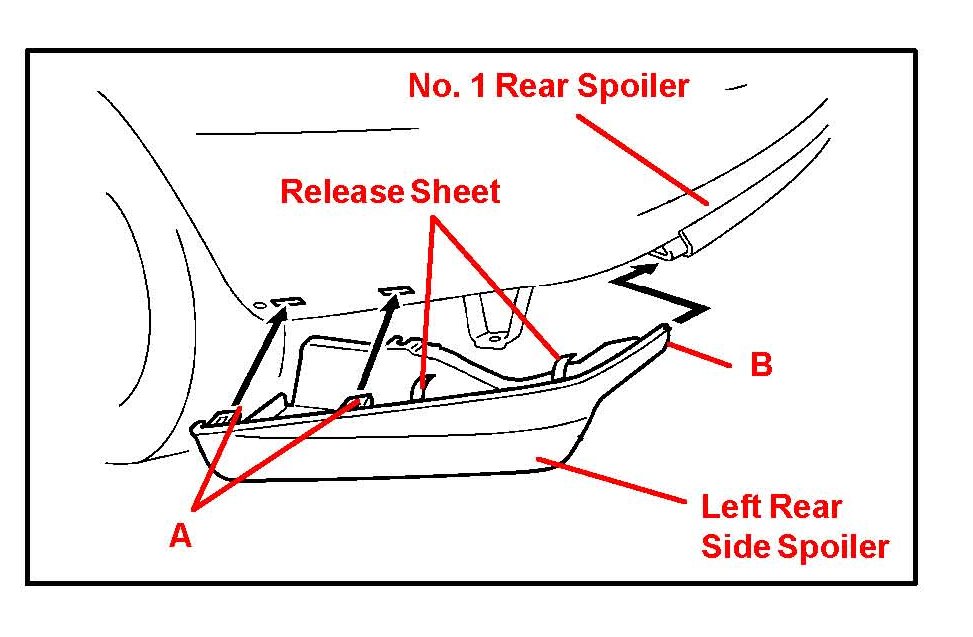 No. 1 Rear Spoiler

Release Sheet

B

A

Left Rear Side Spoiler