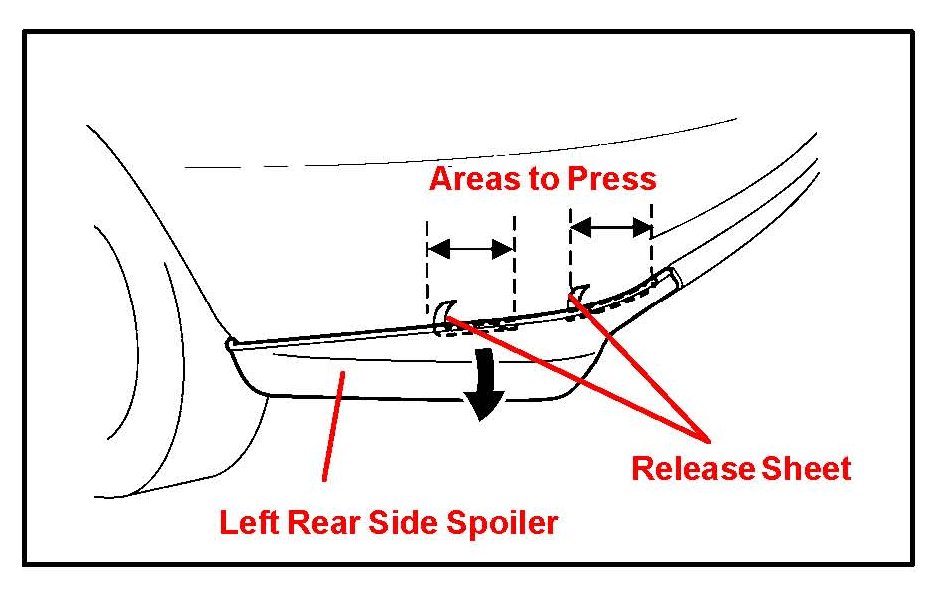 Areas to Press

Release Sheet

Left Rear Side Spoiler