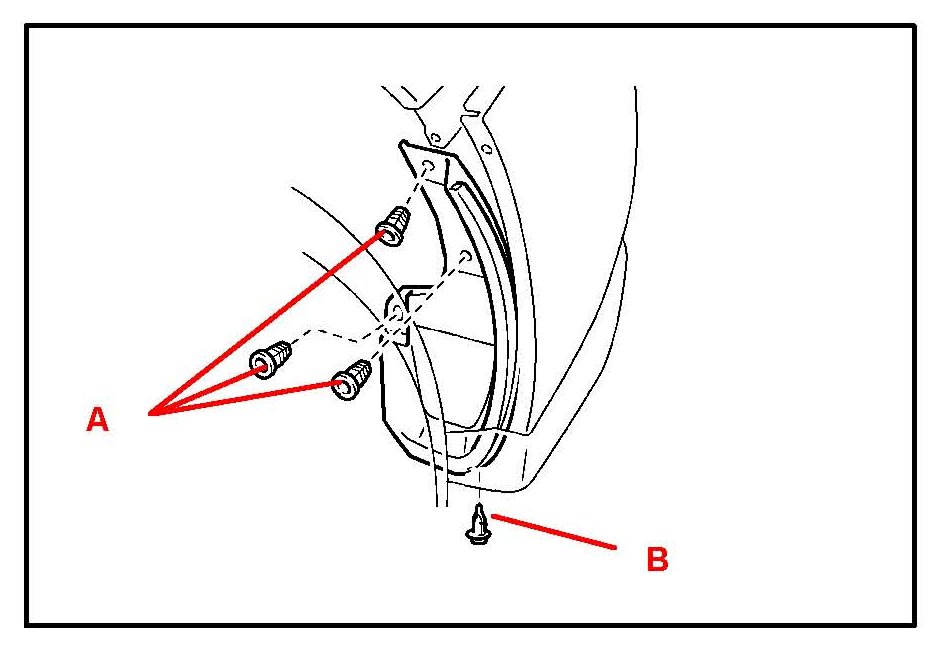 A

B