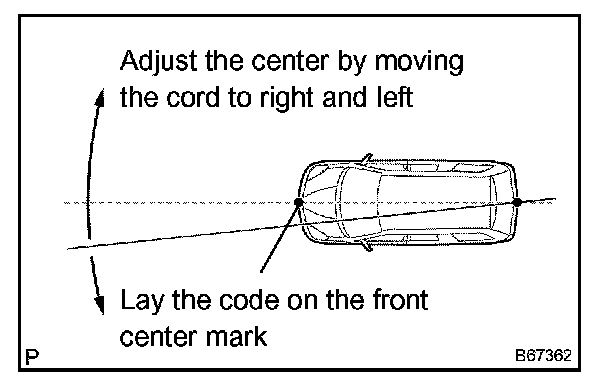 Adjust the center by moving the cord to right and left

Lay the code on the front center mark

P

B67362