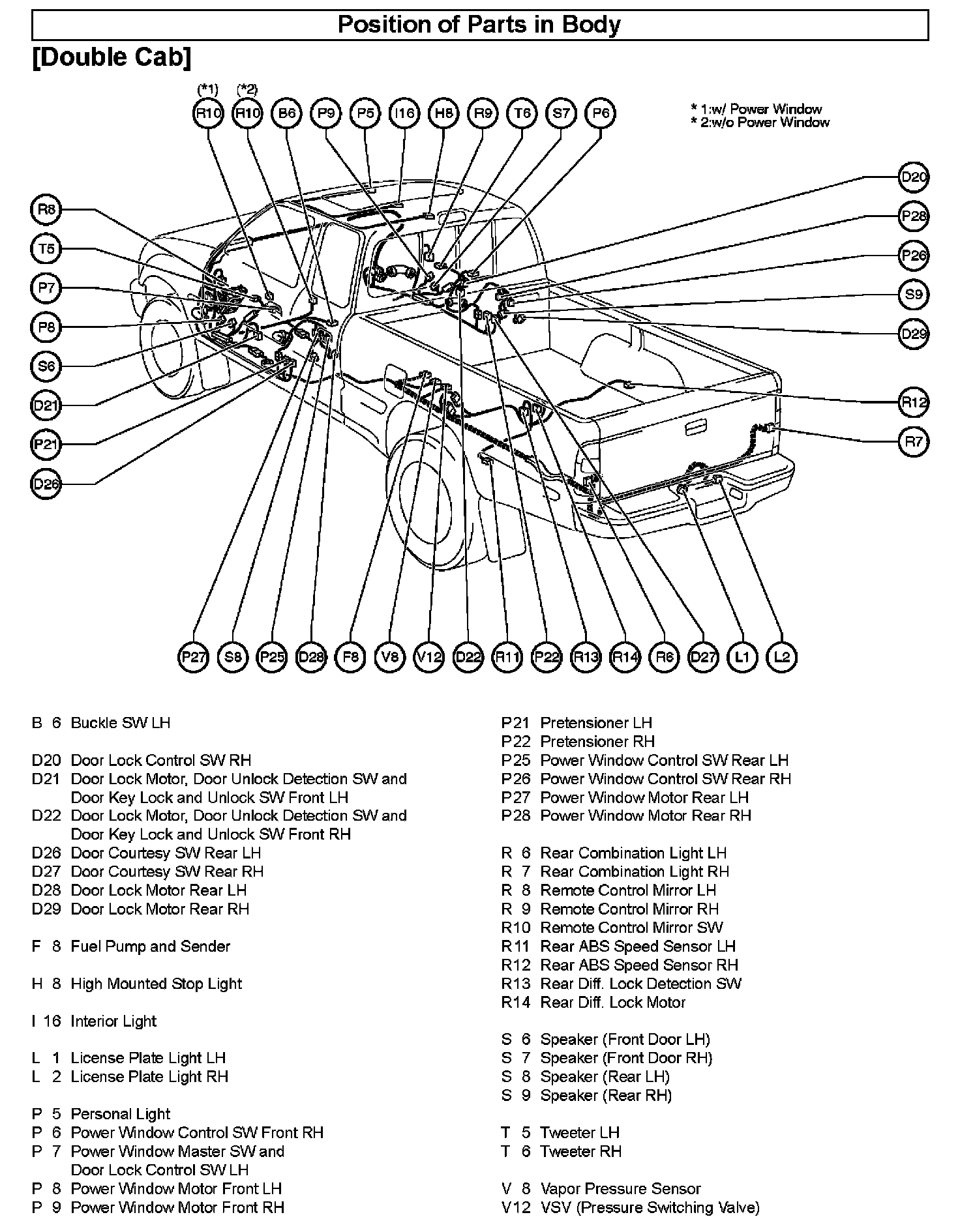 Position of Parts in Body

[Double Cab]

(*1) (*2)
R10 R10 B6 P9 P5 I16 H8 R9 T6 S7 P6

* 1:w/ Power Window
* 2:w/o Power Window

R8
T5
P7
P8
S6
D21
P21
D26

D20
P28
P26
S9
D29
R12
R7

P27 S8 P25 D28 F8 V8 V12 D22 R11 P22 R13 R14 R6 D27 L1 L2

B 6 Buckle SW LH

D20 Door Lock Control SW RH
D21 Door Lock Motor, Door Unlock Detection SW and Door Key Lock and Unlock SW Front LH
D22 Door Lock Motor, Door Unlock Detection SW and Door Key Lock and Unlock SW Front RH
D26 Door Courtesy SW Rear LH
D27 Door Courtesy SW Rear RH
D28 Door Lock Motor Rear LH
D29 Door Lock Motor Rear RH

F 8 Fuel Pump and Sender

H 8 High Mounted Stop Light

I 16 Interior Light

L 1 License Plate Light LH
L 2 License Plate Light RH

P 5 Personal Light
P 6 Power Window Control SW Front RH
P 7 Power Window Master SW and Door Lock Control SW LH
P 8 Power Window Motor Front LH
P 9 Power Window Motor Front RH

P21 Pretensioner LH
P22 Pretensioner RH
P25 Power Window Control SW Rear LH
P26 Power Window Control SW Rear RH
P27 Power Window Motor Rear LH
P28 Power Window Motor Rear RH

R 6 Rear Combination Light LH
R 7 Rear Combination Light RH
R 8 Remote Control Mirror LH
R 9 Remote Control Mirror RH
R10 Remote Control Mirror SW
R11 Rear ABS Speed Sensor LH
R12 Rear ABS Speed Sensor RH
R13 Rear Diff. Lock Detection SW
R14 Rear Diff. Lock Motor

S 6 Speaker (Front Door LH)
S 7 Speaker (Front Door RH)
S 8 Speaker (Rear LH)
S 9 Speaker (Rear RH)

T 5 Tweeter LH
T 6 Tweeter RH

V 8 Vapor Pressure Sensor
V12 VSV (Pressure Switching Valve)