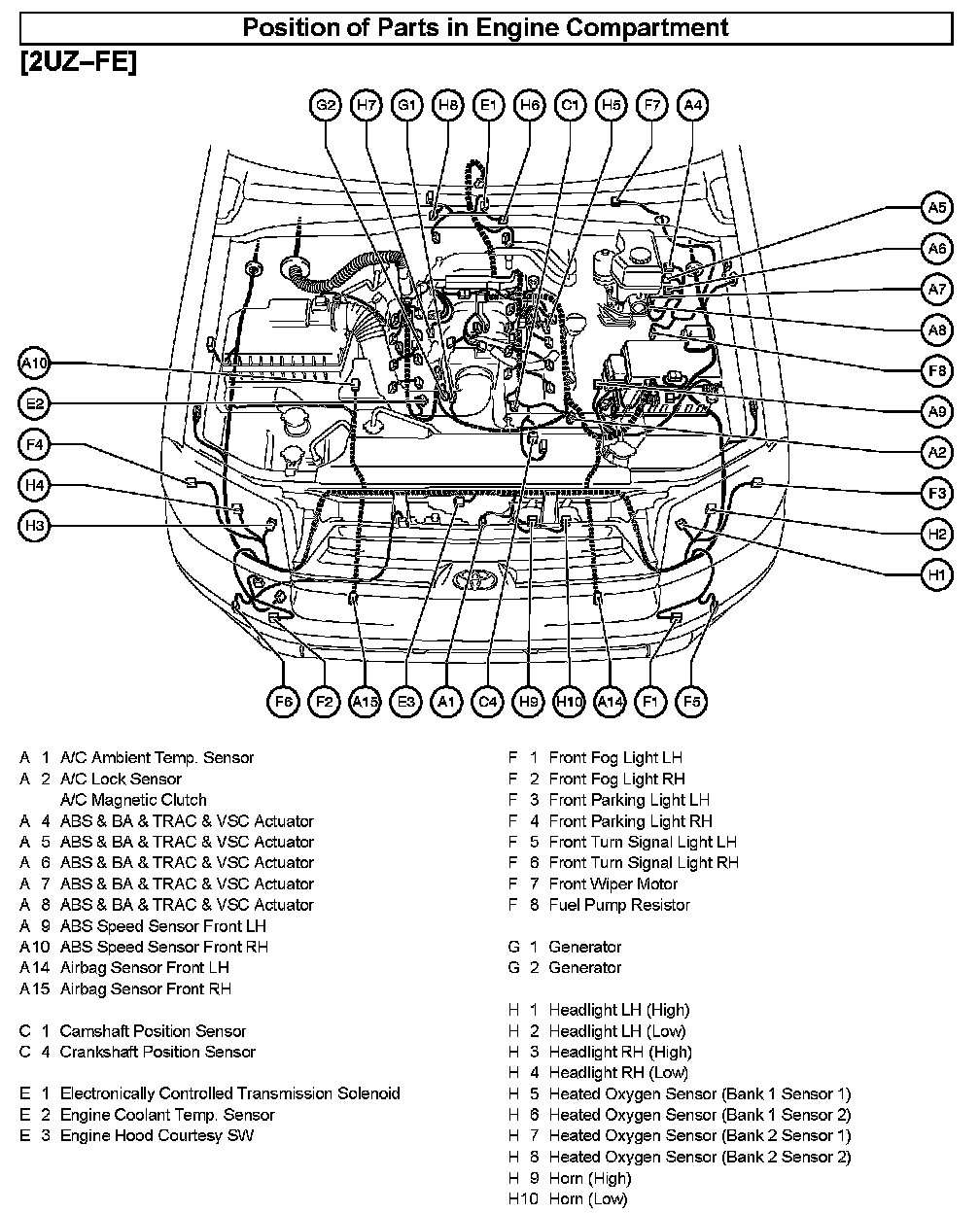 Position of Parts in Engine Compartment

[2UZ–FE]

G2 H7 G1 H8 E1 H6 C1 H5 F7 A4

A5
A6
A7
A8
F8
A9
A2
F3
H2
H1

A10
E2
F4
H4
H3

F6 F2 A15 E3 A1 C4 H9 H10 A14 F1 F5

A 1 A/C Ambient Temp. Sensor
A 2 A/C Lock Sensor
A/C Magnetic Clutch
A 4 ABS & BA & TRAC & VSC Actuator
A 5 ABS & BA & TRAC & VSC Actuator
A 6 ABS & BA & TRAC & VSC Actuator
A 7 ABS & BA & TRAC & VSC Actuator
A 8 ABS & BA & TRAC & VSC Actuator
A 9 ABS Speed Sensor Front LH
A10 ABS Speed Sensor Front RH
A14 Airbag Sensor Front LH
A15 Airbag Sensor Front RH

C 1 Camshaft Position Sensor
C 4 Crankshaft Position Sensor

E 1 Electronically Controlled Transmission Solenoid
E 2 Engine Coolant Temp. Sensor
E 3 Engine Hood Courtesy SW

F 1 Front Fog Light LH
F 2 Front Fog Light RH
F 3 Front Parking Light LH
F 4 Front Parking Light RH
F 5 Front Turn Signal Light LH
F 6 Front Turn Signal Light RH
F 7 Front Wiper Motor
F 8 Fuel Pump Resistor

G 1 Generator
G 2 Generator

H 1 Headlight LH (High)
H 2 Headlight LH (Low)
H 3 Headlight RH (High)
H 4 Headlight RH (Low)
H 5 Heated Oxygen Sensor (Bank 1 Sensor 1)
H 6 Heated Oxygen Sensor (Bank 1 Sensor 2)
H 7 Heated Oxygen Sensor (Bank 2 Sensor 1)
H 8 Heated Oxygen Sensor (Bank 2 Sensor 2)
H 9 Horn (High)
H10 Horn (Low)