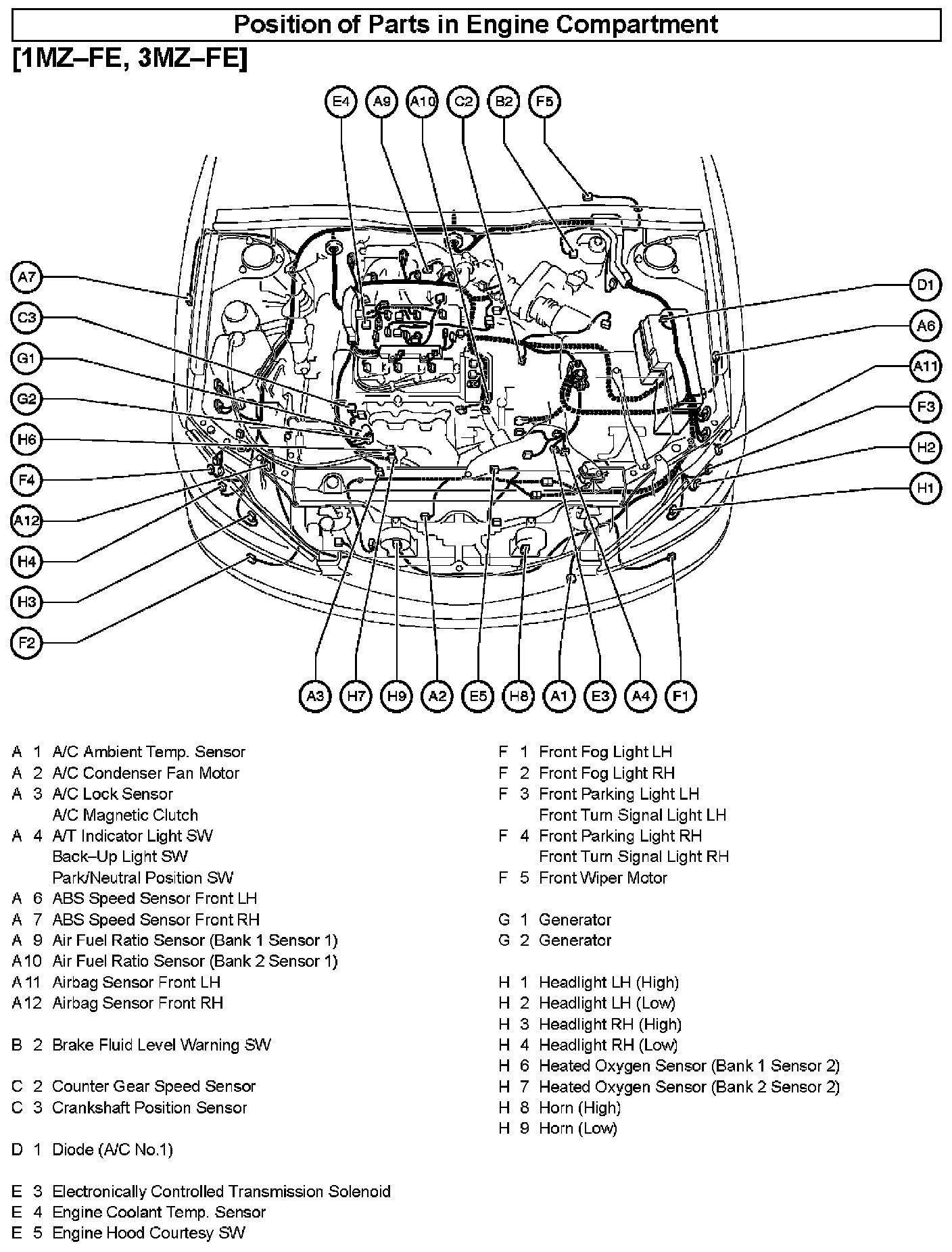 Position of Parts in Engine Compartment
[1MZ–FE, 3MZ–FE]

E4 A9 A10 C2 B2 F5

A7
C3
G1
G2
H6
F4
A12
H4
H3
F2

D1
A6
A11
F3
H2
H1

A3 H7 H9 A2 E5 H8 A1 E3 A4 F1

A 1 A/C Ambient Temp. Sensor
A 2 A/C Condenser Fan Motor
A 3 A/C Lock Sensor
A/C Magnetic Clutch
A 4 A/T Indicator Light SW
Back–Up Light SW
Park/Neutral Position SW
A 6 ABS Speed Sensor Front LH
A 7 ABS Speed Sensor Front RH
A 9 Air Fuel Ratio Sensor (Bank 1 Sensor 1)
A10 Air Fuel Ratio Sensor (Bank 2 Sensor 1)
A11 Airbag Sensor Front LH
A12 Airbag Sensor Front RH

B 2 Brake Fluid Level Warning SW

C 2 Counter Gear Speed Sensor
C 3 Crankshaft Position Sensor

D 1 Diode (A/C No.1)

E 3 Electronically Controlled Transmission Solenoid
E 4 Engine Coolant Temp. Sensor
E 5 Engine Hood Courtesy SW

F 1 Front Fog Light LH
F 2 Front Fog Light RH
F 3 Front Parking Light LH
Front Turn Signal Light LH
F 4 Front Parking Light RH
Front Turn Signal Light RH
F 5 Front Wiper Motor

G 1 Generator
G 2 Generator

H 1 Headlight LH (High)
H 2 Headlight LH (Low)
H 3 Headlight RH (High)
H 4 Headlight RH (Low)
H 6 Heated Oxygen Sensor (Bank 1 Sensor 2)
H 7 Heated Oxygen Sensor (Bank 2 Sensor 2)
H 8 Horn (High)
H 9 Horn (Low)