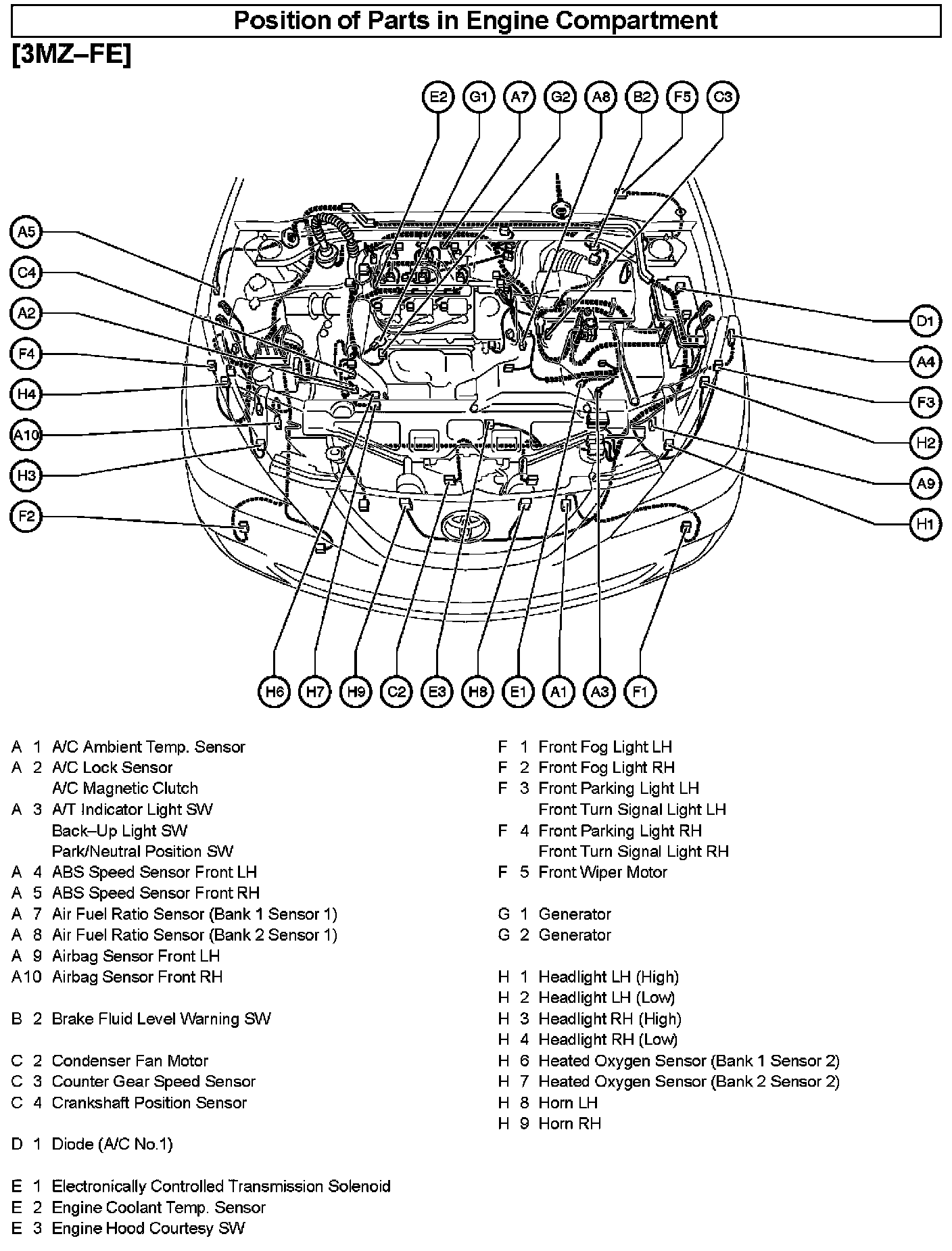 Position of Parts in Engine Compartment

[3MZ–FE]

E2 G1 A7 G2 A8 B2 F5 C3

A5
C4
A2
F4
H4
A10
H3
F2

D1
A4
F3
H2
A9
H1

H6 H7 H9 C2 E3 H8 E1 A1 A3 F1

A 1 A/C Ambient Temp. Sensor
A 2 A/C Lock Sensor
A/C Magnetic Clutch
A 3 A/T Indicator Light SW
Back–Up Light SW
Park/Neutral Position SW
A 4 ABS Speed Sensor Front LH
A 5 ABS Speed Sensor Front RH
A 7 Air Fuel Ratio Sensor (Bank 1 Sensor 1)
A 8 Air Fuel Ratio Sensor (Bank 2 Sensor 1)
A 9 Airbag Sensor Front LH
A10 Airbag Sensor Front RH

B 2 Brake Fluid Level Warning SW

C 2 Condenser Fan Motor
C 3 Counter Gear Speed Sensor
C 4 Crankshaft Position Sensor

D 1 Diode (A/C No.1)

E 1 Electronically Controlled Transmission Solenoid
E 2 Engine Coolant Temp. Sensor
E 3 Engine Hood Courtesy SW

F 1 Front Fog Light LH
F 2 Front Fog Light RH
F 3 Front Parking Light LH
Front Turn Signal Light LH
F 4 Front Parking Light RH
Front Turn Signal Light RH
F 5 Front Wiper Motor

G 1 Generator
G 2 Generator

H 1 Headlight LH (High)
H 2 Headlight LH (Low)
H 3 Headlight RH (High)
H 4 Headlight RH (Low)
H 6 Heated Oxygen Sensor (Bank 1 Sensor 2)
H 7 Heated Oxygen Sensor (Bank 2 Sensor 2)
H 8 Horn LH
H 9 Horn RH