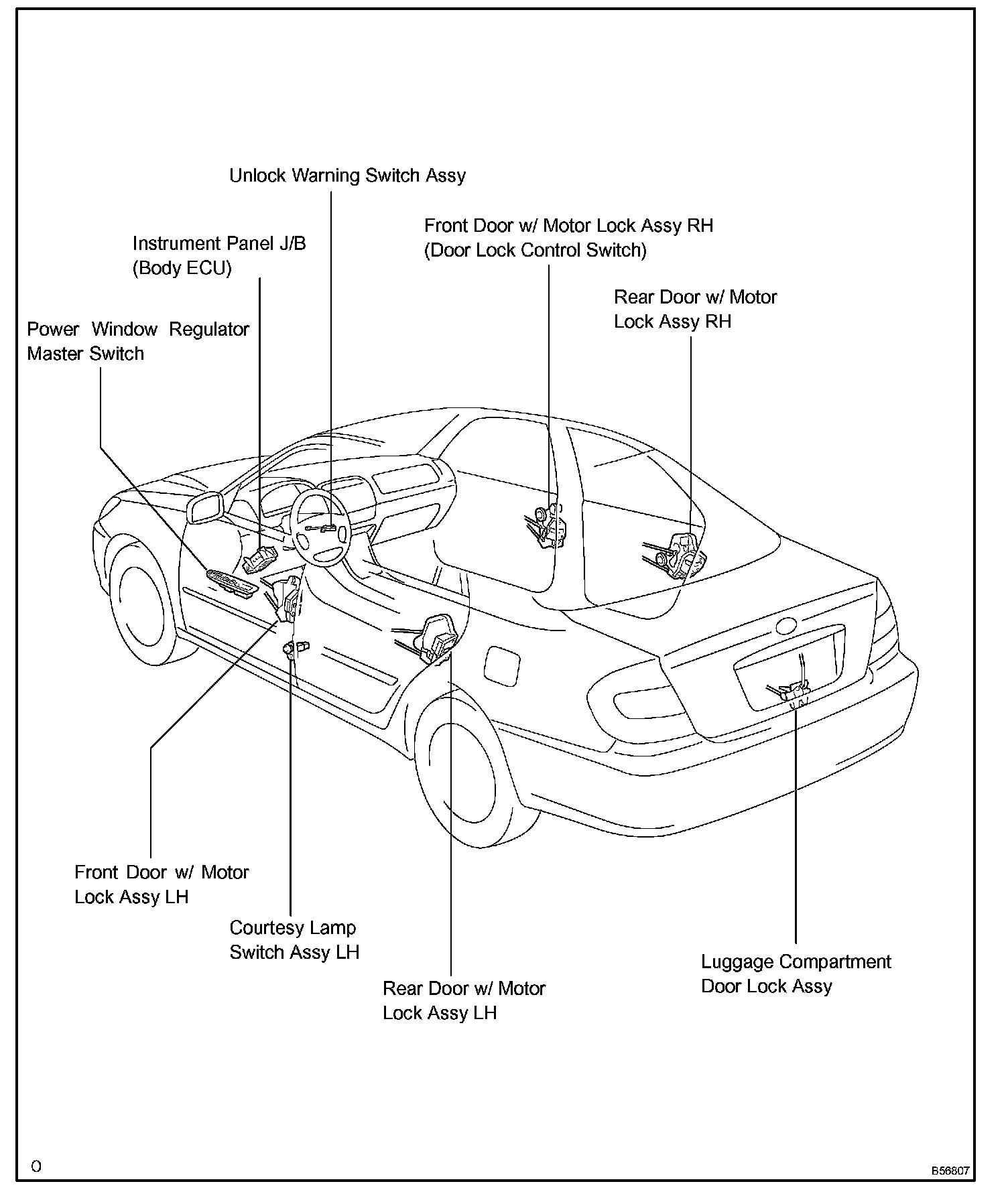 Unlock Warning Switch Assy

Front Door w/ Motor Lock Assy RH
(Door Lock Control Switch)

Instrument Panel J/B
(Body ECU)

Rear Door w/ Motor
Lock Assy RH

Power Window Regulator
Master Switch

Front Door w/ Motor
Lock Assy LH

Courtesy Lamp
Switch Assy LH

Rear Door w/ Motor
Lock Assy LH

Luggage Compartment
Door Lock Assy

O

B56807