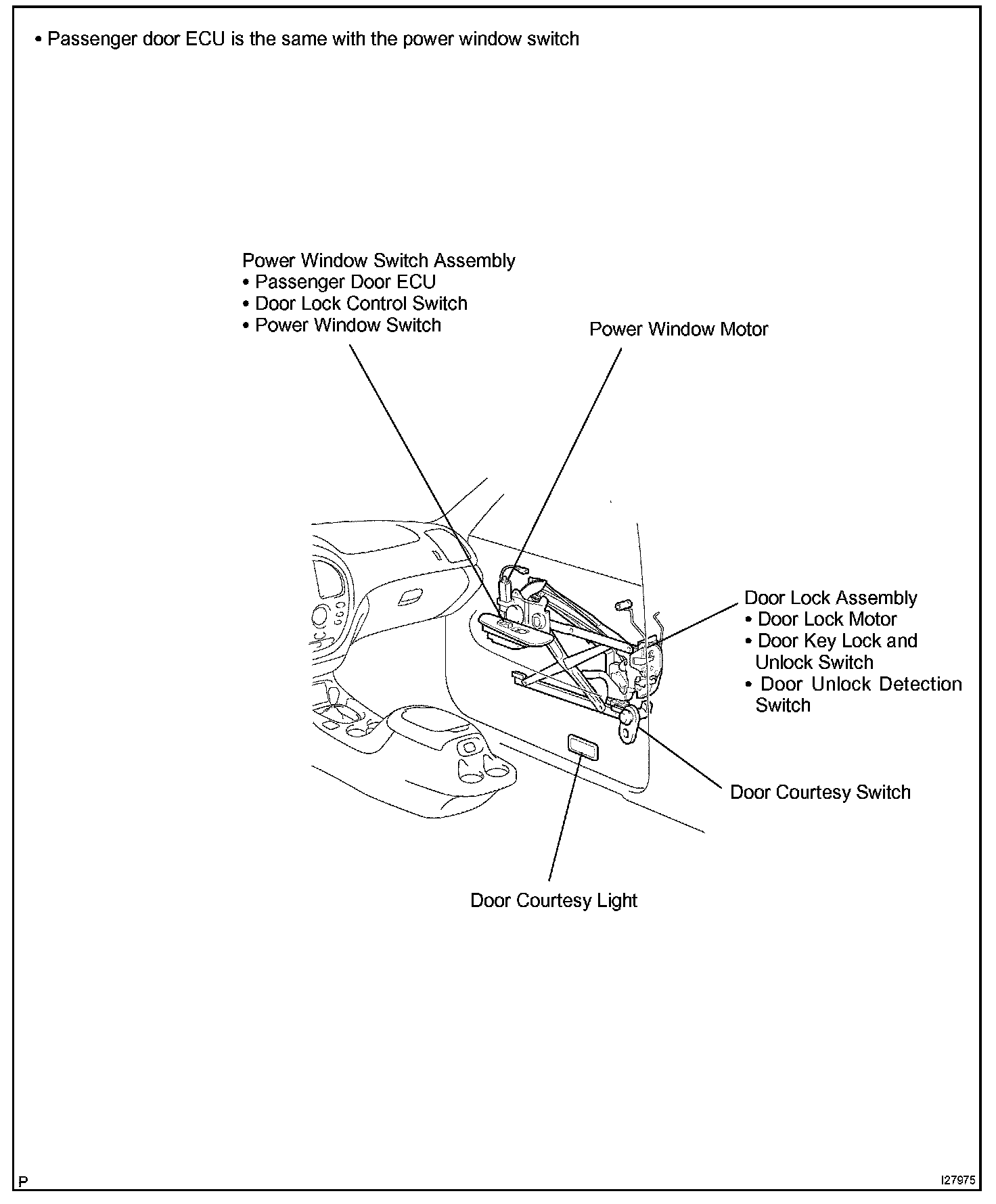 • Passenger door ECU is the same with the power window switch

Power Window Switch Assembly
• Passenger Door ECU
• Door Lock Control Switch
• Power Window Switch

Power Window Motor

Door Lock Assembly
• Door Lock Motor
• Door Key Lock and Unlock Switch
• Door Unlock Detection Switch

Door Courtesy Switch

Door Courtesy Light

P

I27975