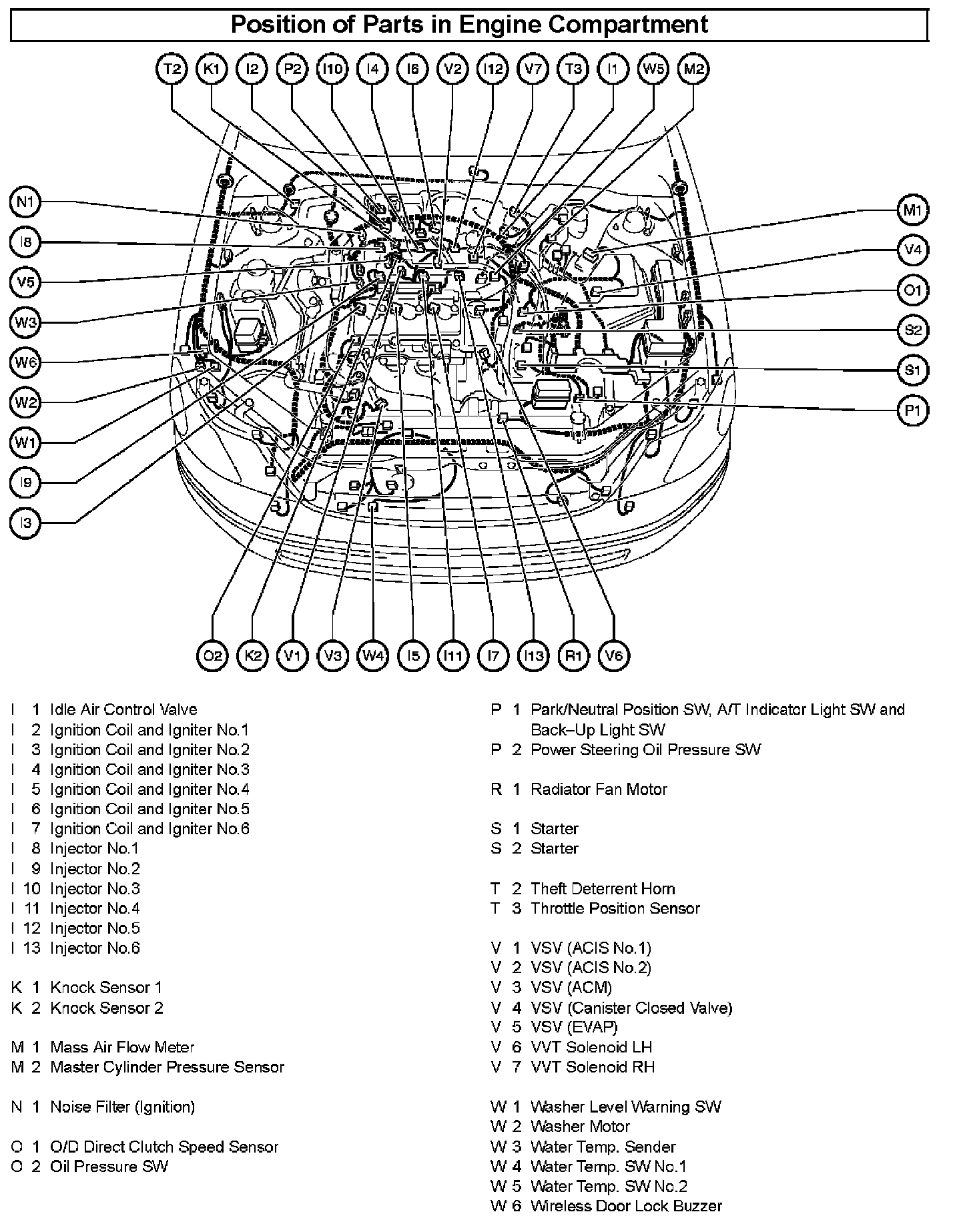 Position of Parts in Engine Compartment

T2 K1 I2 P2 I10 I4 I6 V2 I12 V7 T3 I1 W5 M2

N1
I8
V5
W3
W6
W2
W1
I9
I3

M1
V4
O1
S2
S1
P1

O2 K2 V1 V3 W4 I5 I11 I7 I13 R1 V6

I 1 Idle Air Control Valve
I 2 Ignition Coil and Igniter No.1
I 3 Ignition Coil and Igniter No.2
I 4 Ignition Coil and Igniter No.3
I 5 Ignition Coil and Igniter No.4
I 6 Ignition Coil and Igniter No.5
I 7 Ignition Coil and Igniter No.6
I 8 Injector No.1
I 9 Injector No.2
I 10 Injector No.3
I 11 Injector No.4
I 12 Injector No.5
I 13 Injector No.6

K 1 Knock Sensor 1
K 2 Knock Sensor 2

M 1 Mass Air Flow Meter
M 2 Master Cylinder Pressure Sensor

N 1 Noise Filter (Ignition)

O 1 O/D Direct Clutch Speed Sensor
O 2 Oil Pressure SW

P 1 Park/Neutral Position SW, A/T Indicator Light SW and Back–Up Light SW
P 2 Power Steering Oil Pressure SW

R 1 Radiator Fan Motor

S 1 Starter
S 2 Starter

T 2 Theft Deterrent Horn
T 3 Throttle Position Sensor

V 1 VSV (ACIS No.1)
V 2 VSV (ACIS No.2)
V 3 VSV (ACM)
V 4 VSV (Canister Closed Valve)
V 5 VSV (EVAP)
V 6 VVT Solenoid LH
V 7 VVT Solenoid RH

W 1 Washer Level Warning SW
W 2 Washer Motor
W 3 Water Temp. Sender
W 4 Water Temp. SW No.1
W 5 Water Temp. SW No.2
W 6 Wireless Door Lock Buzzer