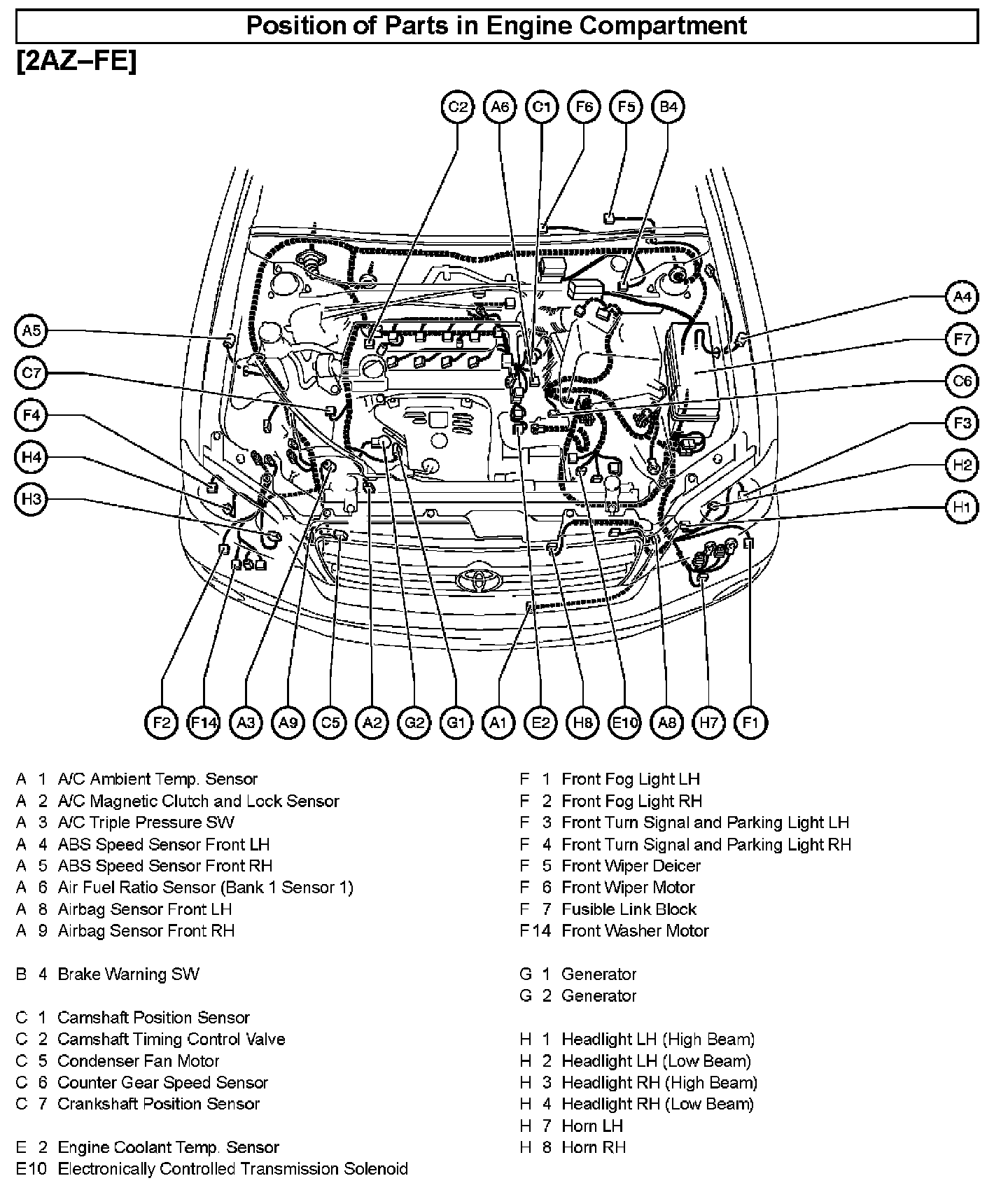 Position of Parts in Engine Compartment

[2AZ–FE]

C2 A6 C1 F6 F5 B4

A5
C7
F4
H4
H3

A4
F7
C6
F3
H2
H1

F2 F14 A3 A9 C5 A2 G2 G1 A1 E2 H8 E10 A8 H7 F1

A 1 A/C Ambient Temp. Sensor
A 2 A/C Magnetic Clutch and Lock Sensor
A 3 A/C Triple Pressure SW
A 4 ABS Speed Sensor Front LH
A 5 ABS Speed Sensor Front RH
A 6 Air Fuel Ratio Sensor (Bank 1 Sensor 1)
A 8 Airbag Sensor Front LH
A 9 Airbag Sensor Front RH

B 4 Brake Warning SW

C 1 Camshaft Position Sensor
C 2 Camshaft Timing Control Valve
C 5 Condenser Fan Motor
C 6 Counter Gear Speed Sensor
C 7 Crankshaft Position Sensor

E 2 Engine Coolant Temp. Sensor
E10 Electronically Controlled Transmission Solenoid

F 1 Front Fog Light LH
F 2 Front Fog Light RH
F 3 Front Turn Signal and Parking Light LH
F 4 Front Turn Signal and Parking Light RH
F 5 Front Wiper Deicer
F 6 Front Wiper Motor
F 7 Fusible Link Block
F14 Front Washer Motor

G 1 Generator
G 2 Generator

H 1 Headlight LH (High Beam)
H 2 Headlight LH (Low Beam)
H 3 Headlight RH (High Beam)
H 4 Headlight RH (Low Beam)
H 7 Horn LH
H 8 Horn RH