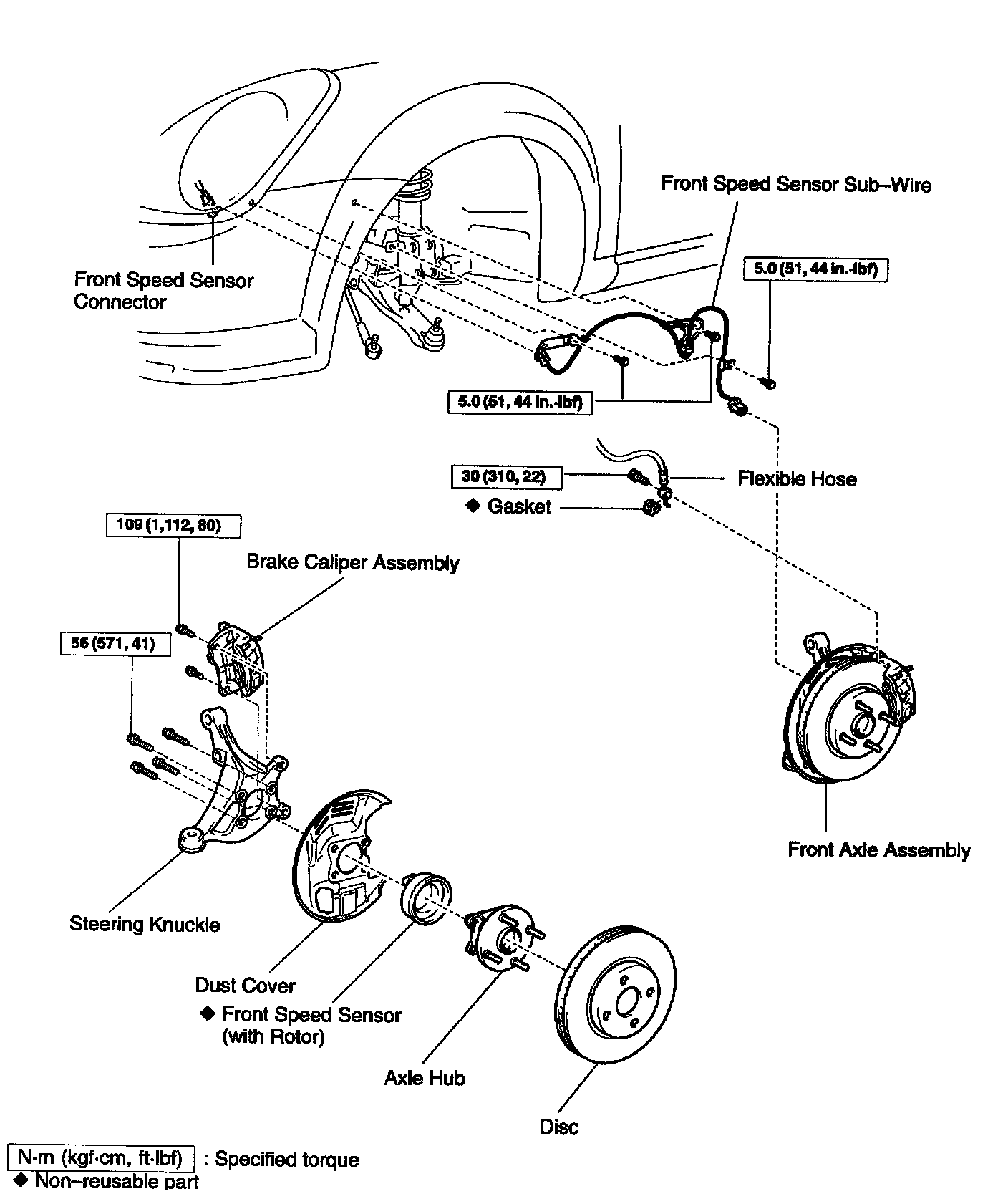 Front Speed Sensor Sub–Wire

Front Speed Sensor Connector

5.0 (51, 44 in.·lbf)

5.0 (51, 44 in.·lbf)

30 (310, 22)

Flexible Hose

◆ Gasket

109 (1,112, 80)

Brake Caliper Assembly

56 (571, 41)

Front Axle Assembly

Steering Knuckle

Dust Cover

◆ Front Speed Sensor (with Rotor)

Axle Hub

Disc

N·m (kgf·cm, ft·lbf) : Specified torque

◆ Non–reusable part