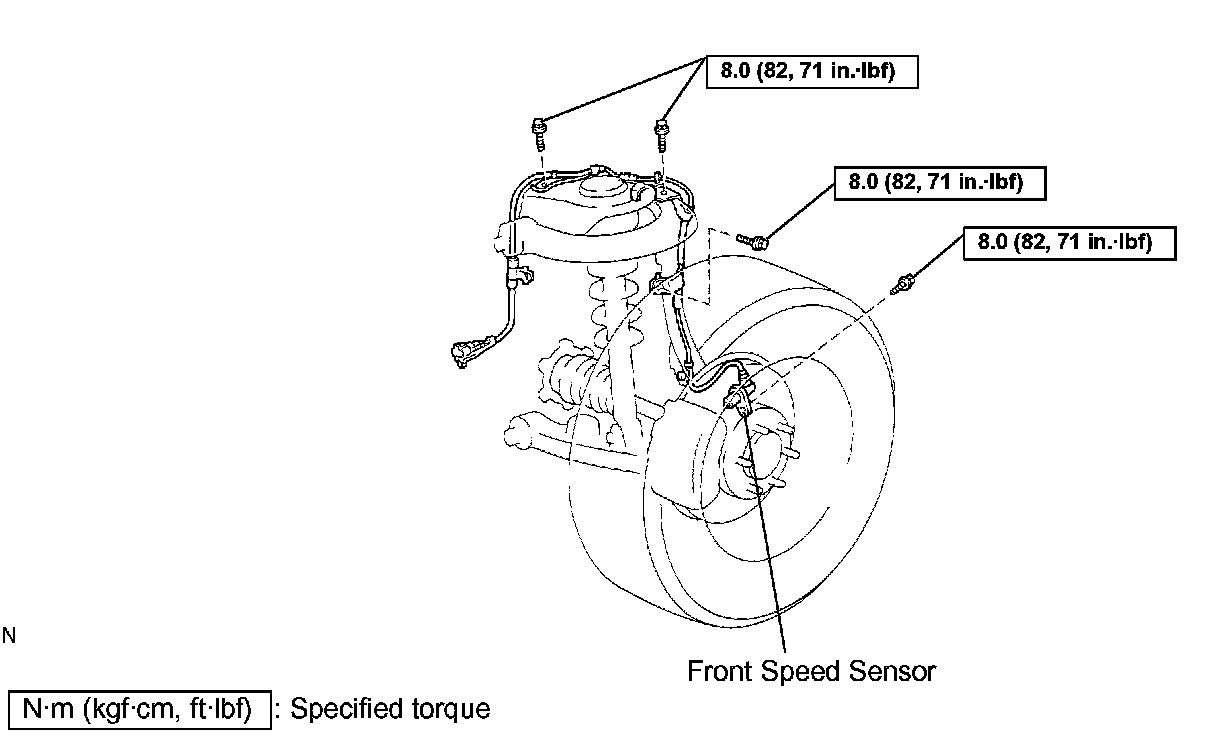 8.0 (82, 71 in.·lbf)

8.0 (82, 71 in.·lbf)

8.0 (82, 71 in.·lbf)

N

Front Speed Sensor

N·m (kgf·cm, ft·lbf) : Specified torque