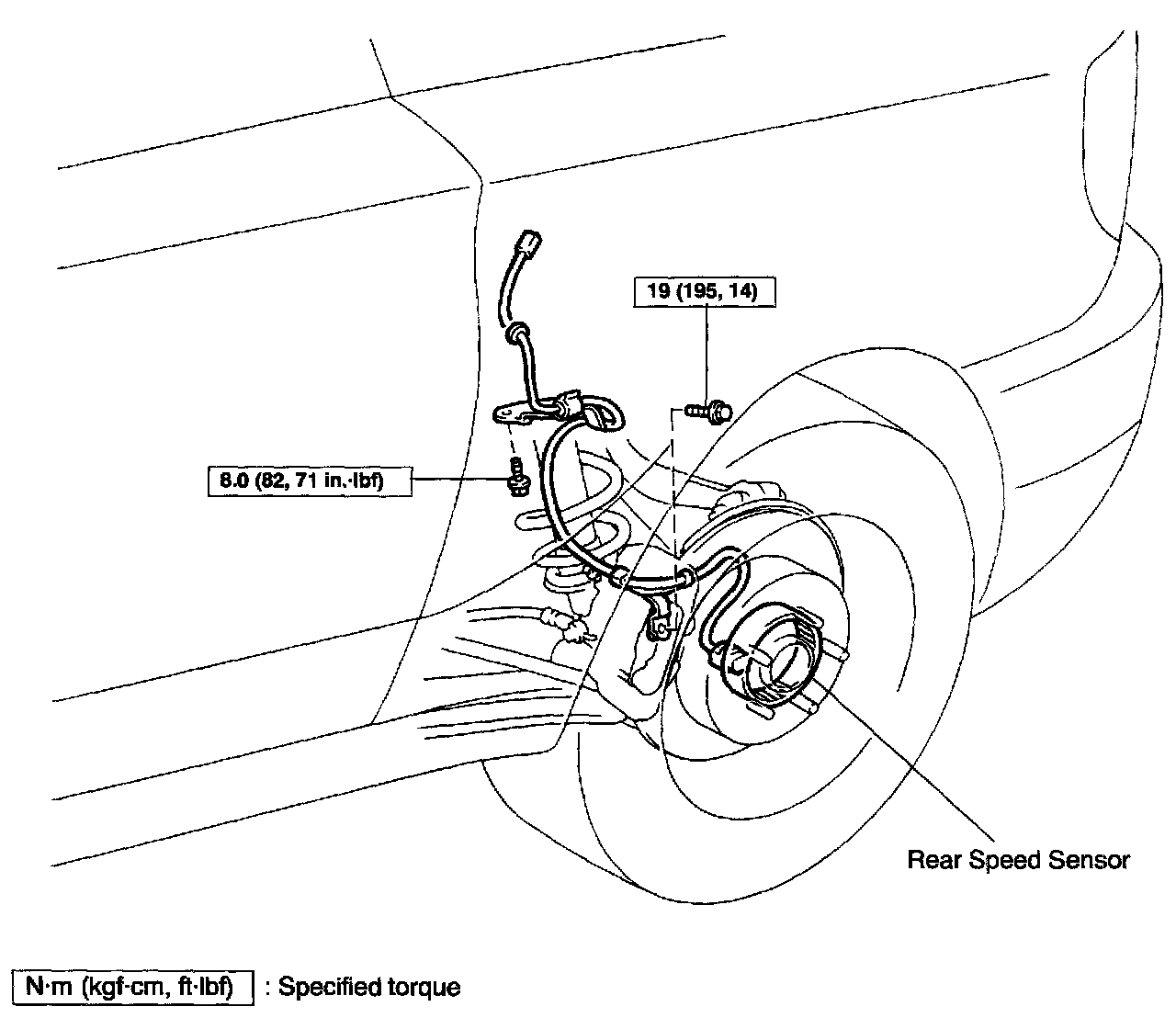 19 (195, 14)

8.0 (82, 71 in.·lbf)

Rear Speed Sensor

N·m (kgf·cm, ft·lbf) : Specified torque