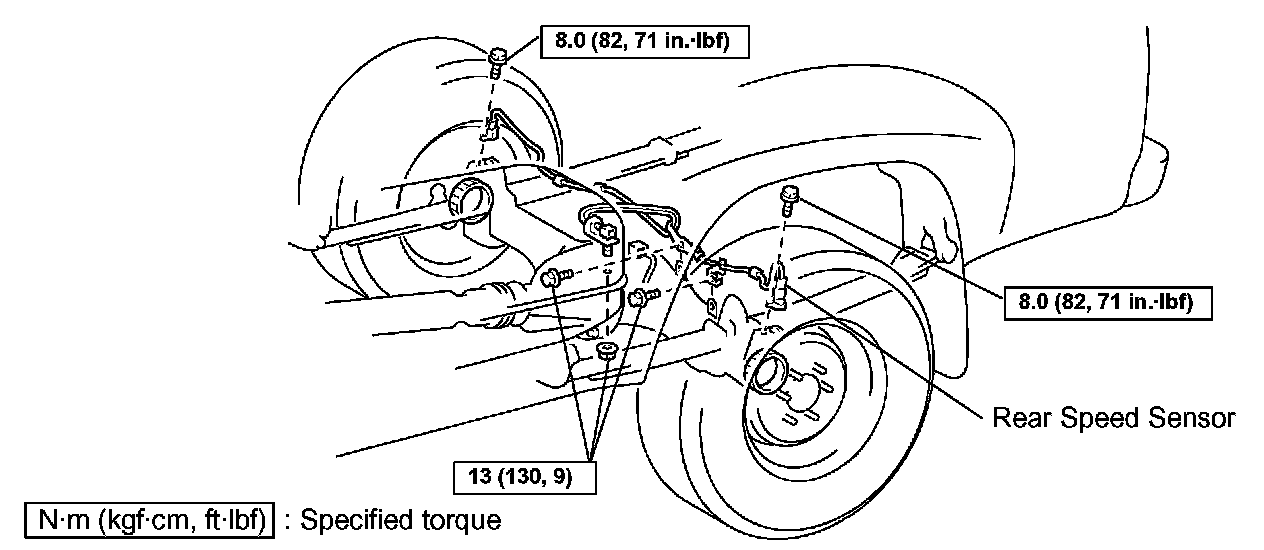 8.0 (82, 71 in.·lbf)

8.0 (82, 71 in.·lbf)

Rear Speed Sensor

13 (130, 9)

N·m (kgf·cm, ft·lbf) : Specified torque