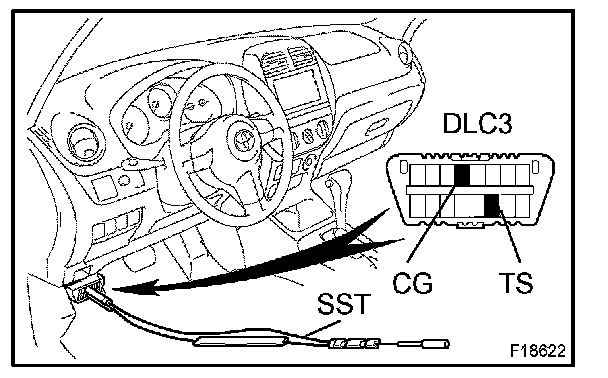 DLC3

CG

TS

SST

F18622