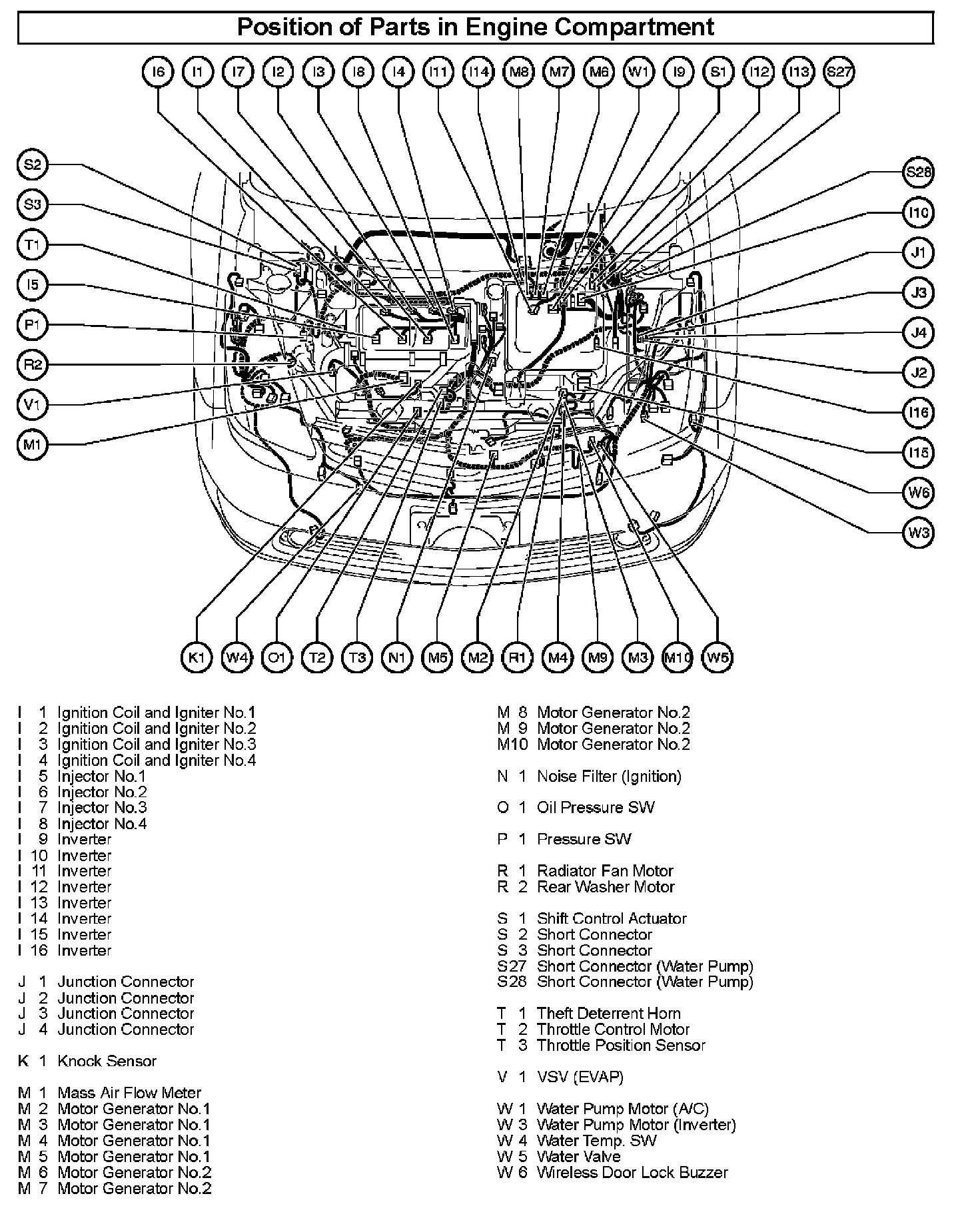 Position of Parts in Engine Compartment

I6 I1 I7 I2 I3 I8 I4 I11 I14 M8 M7 M6 W1 I9 S1 I12 I13 S27

S2
S3
T1
I5
P1
R2
V1
M1

S28
I10
J1
J3
J4
J2
I16
I15
W6
W3

K1 W4 O1 T2 T3 N1 M5 M2 R1 M4 M9 M3 M10 W5

I 1 Ignition Coil and Igniter No.1
I 2 Ignition Coil and Igniter No.2
I 3 Ignition Coil and Igniter No.3
I 4 Ignition Coil and Igniter No.4
I 5 Injector No.1
I 6 Injector No.2
I 7 Injector No.3
I 8 Injector No.4
I 9 Inverter
I 10 Inverter
I 11 Inverter
I 12 Inverter
I 13 Inverter
I 14 Inverter
I 15 Inverter
I 16 Inverter

J 1 Junction Connector
J 2 Junction Connector
J 3 Junction Connector
J 4 Junction Connector

K 1 Knock Sensor

M 1 Mass Air Flow Meter
M 2 Motor Generator No.1
M 3 Motor Generator No.1
M 4 Motor Generator No.1
M 5 Motor Generator No.1
M 6 Motor Generator No.2
M 7 Motor Generator No.2
M 8 Motor Generator No.2
M 9 Motor Generator No.2
M10 Motor Generator No.2

N 1 Noise Filter (Ignition)

O 1 Oil Pressure SW

P 1 Pressure SW

R 1 Radiator Fan Motor
R 2 Rear Washer Motor

S 1 Shift Control Actuator
S 2 Short Connector
S 3 Short Connector
S27 Short Connector (Water Pump)
S28 Short Connector (Water Pump)

T 1 Theft Deterrent Horn
T 2 Throttle Control Motor
T 3 Throttle Position Sensor

V 1 VSV (EVAP)

W 1 Water Pump Motor (A/C)
W 3 Water Pump Motor (Inverter)
W 4 Water Temp. SW
W 5 Water Valve
W 6 Wireless Door Lock Buzzer