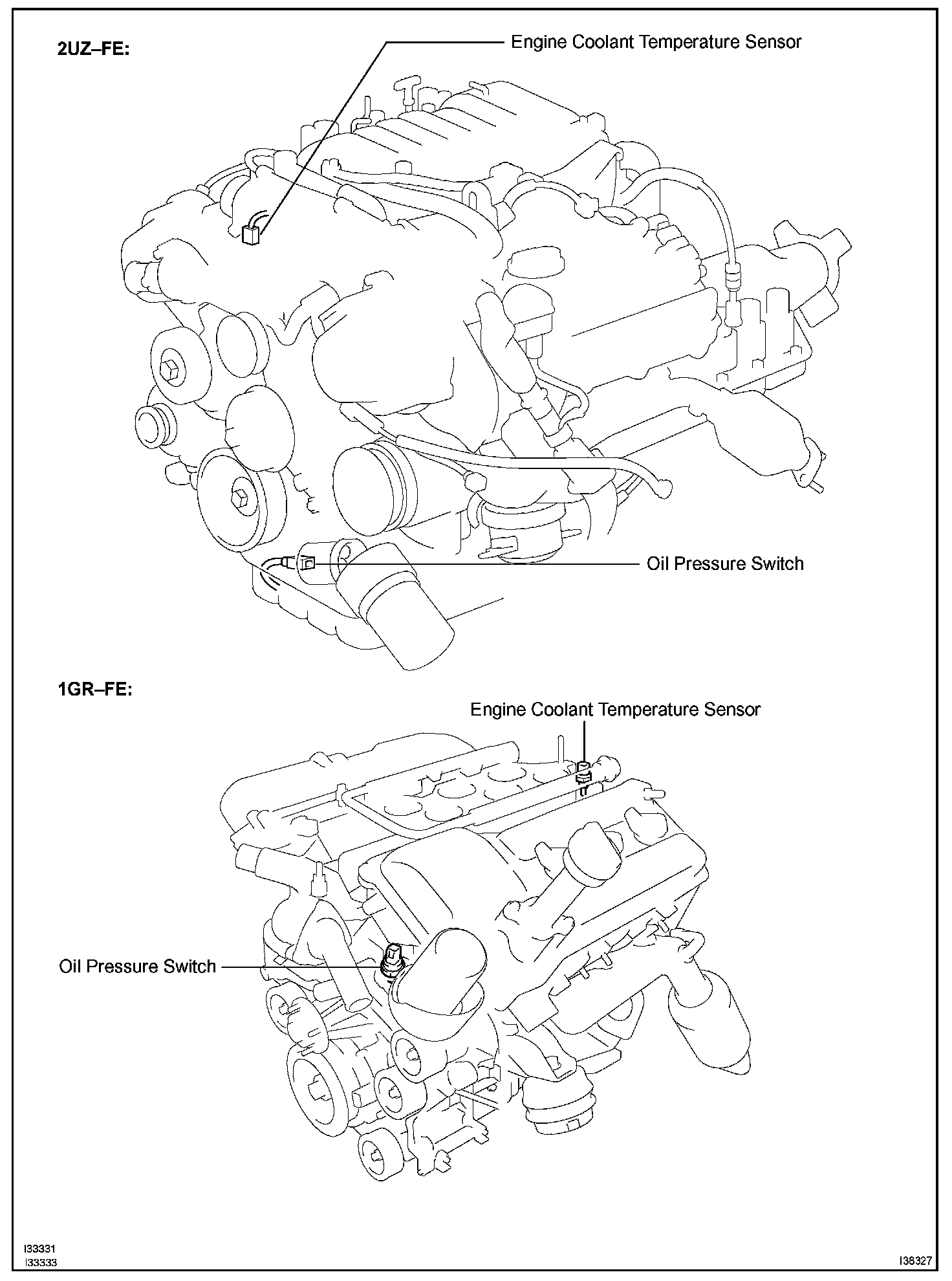 2UZ–FE:

Engine Coolant Temperature Sensor

Oil Pressure Switch

1GR–FE:

Engine Coolant Temperature Sensor

Oil Pressure Switch

I33331
I33333

I38327