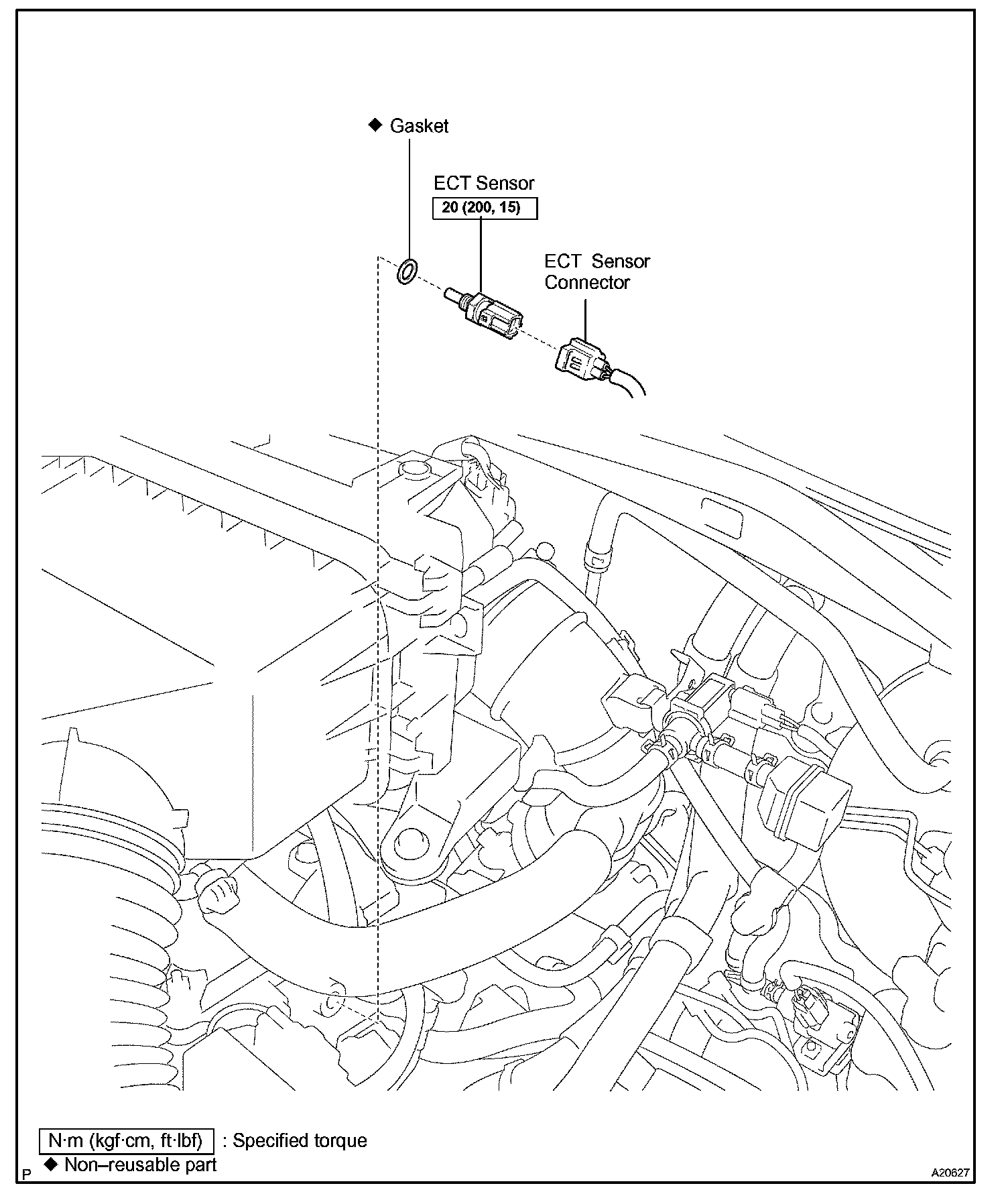 ◆ Gasket

ECT Sensor

20 (200, 15)

ECT Sensor Connector

N·m (kgf·cm, ft·lbf) : Specified torque

◆ Non–reusable part

P

A20627