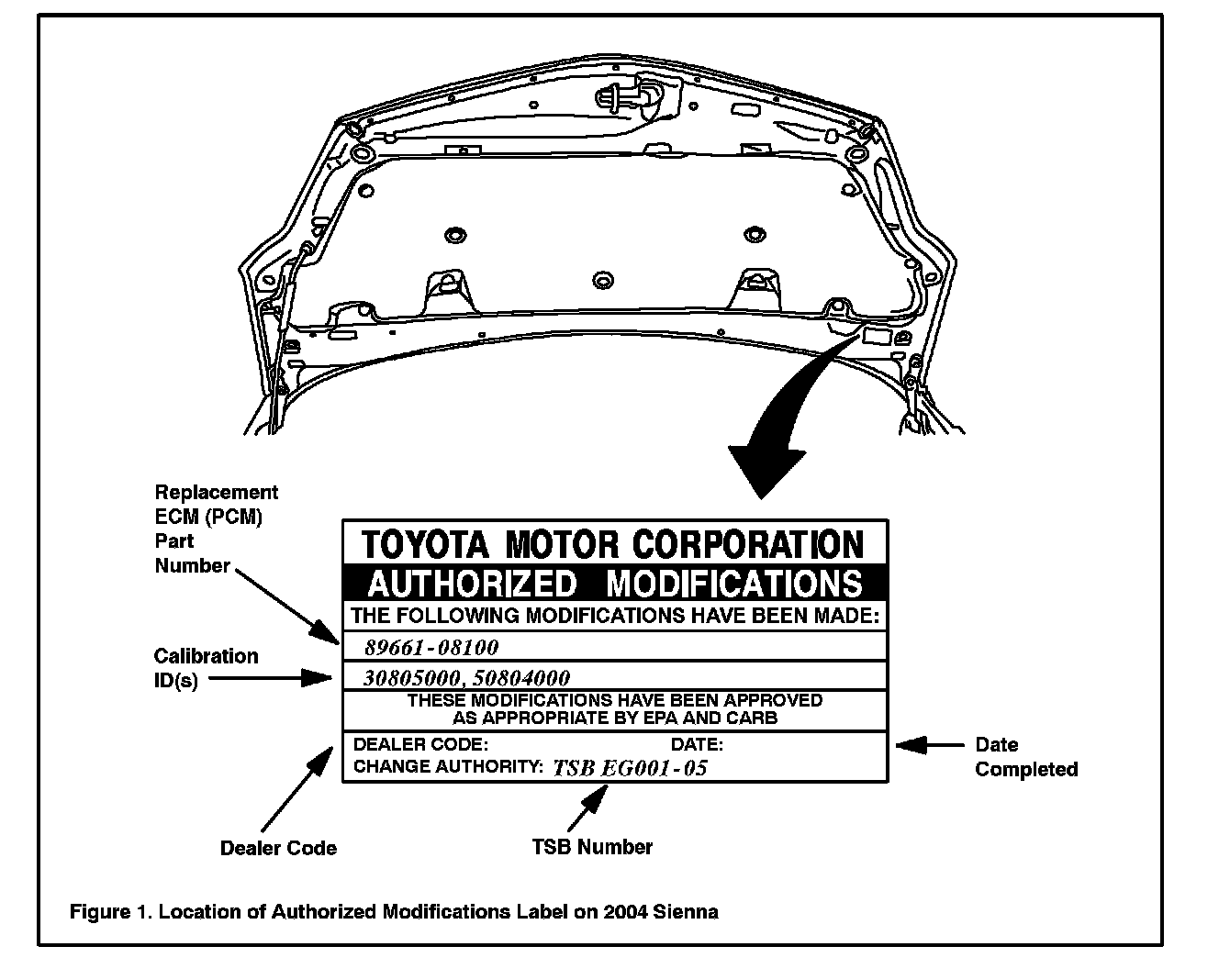 Replacement ECM (PCM) Part Number

Calibration ID(s)

TOYOTA MOTOR CORPORATION
AUTHORIZED MODIFICATIONS
THE FOLLOWING MODIFICATIONS HAVE BEEN MADE:
89661-08100
30805000, 50804000
THESE MODIFICATIONS HAVE BEEN APPROVED AS APPROPRIATE BY EPA AND CARB
DEALER CODE: DATE:
CHANGE AUTHORITY: TSB EG001-05

Date Completed

Dealer Code

TSB Number

Figure 1. Location of Authorized Modifications Label on 2004 Sienna